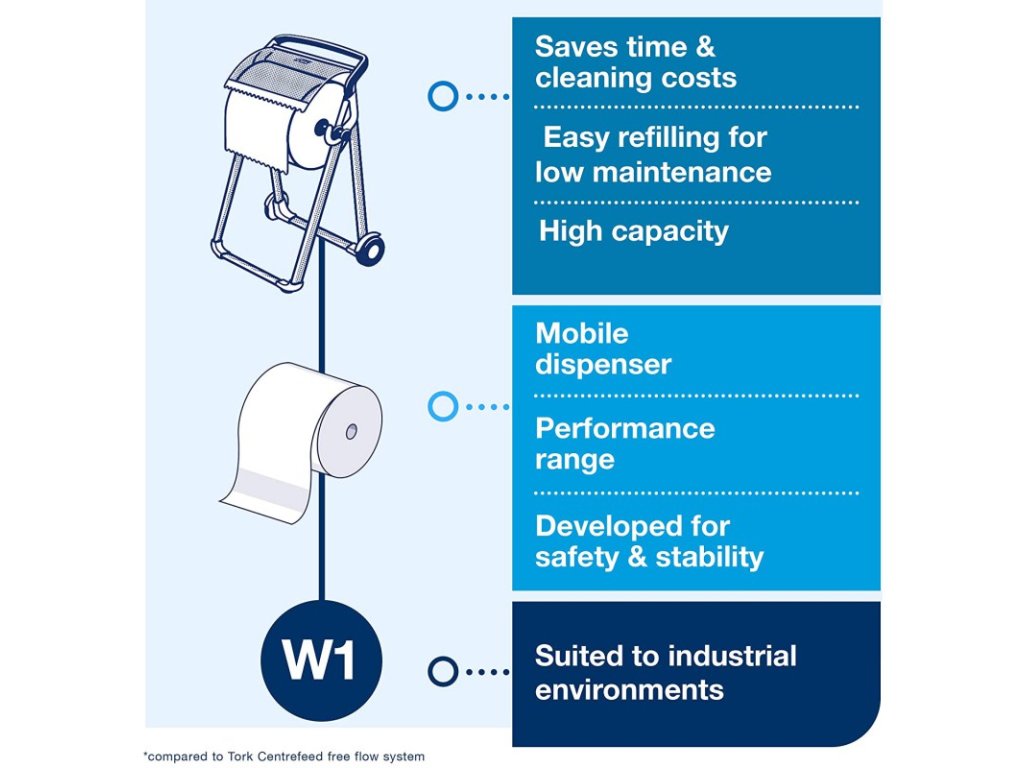 Saves time & cleaning costs

Easy refilling for low maintenance

High capacity

Mobile dispenser

Performance range

Developed for safety & stability

W1

Suited to industrial environments

*compared to Tork Centrefeed free flow system