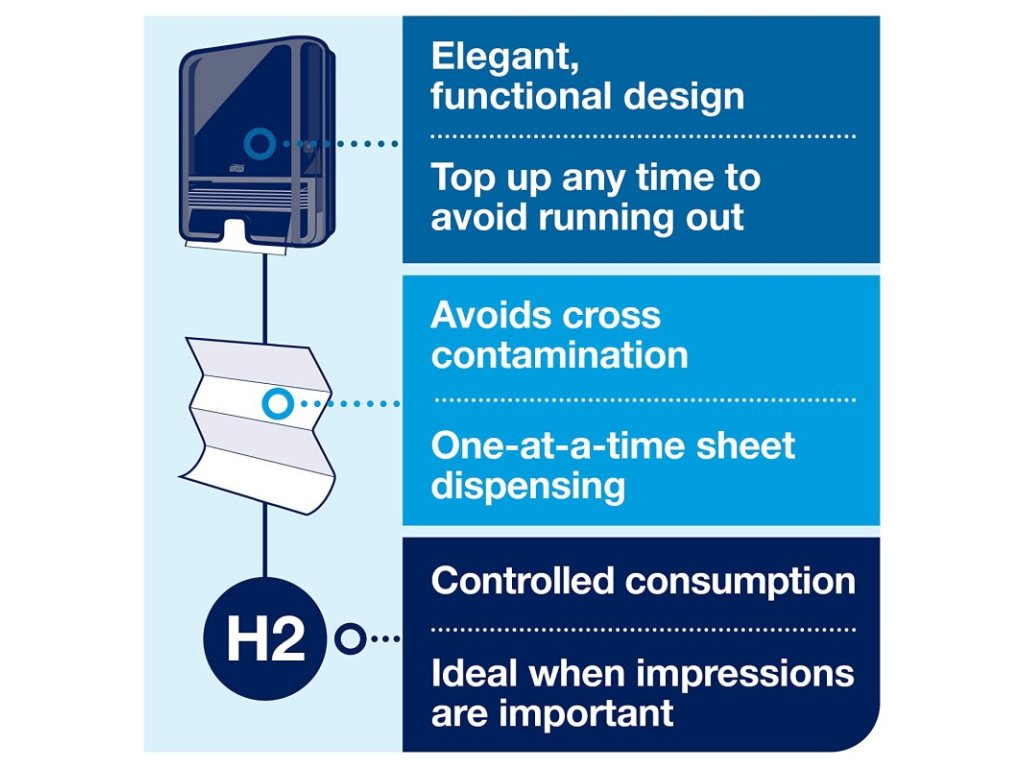 Elegant, functional design

Top up any time to avoid running out

Avoids cross contamination

One-at-a-time sheet dispensing

H2

Controlled consumption

Ideal when impressions are important