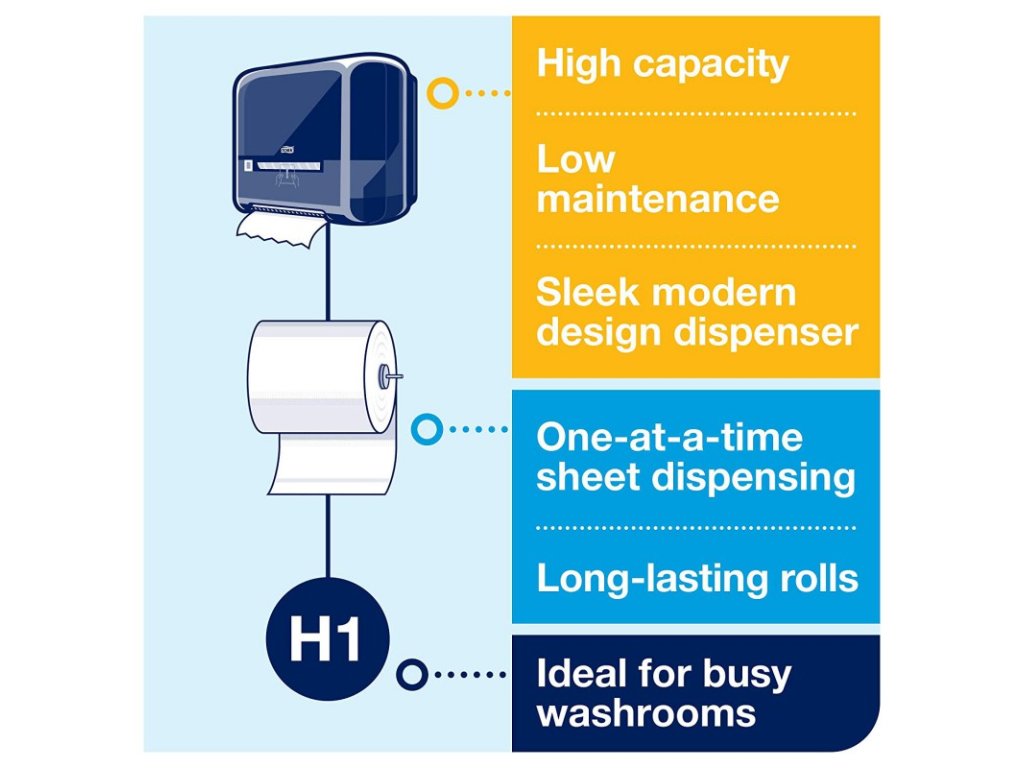 High capacity

Low maintenance

Sleek modern design dispenser

One-at-a-time sheet dispensing

Long-lasting rolls

H1

Ideal for busy washrooms