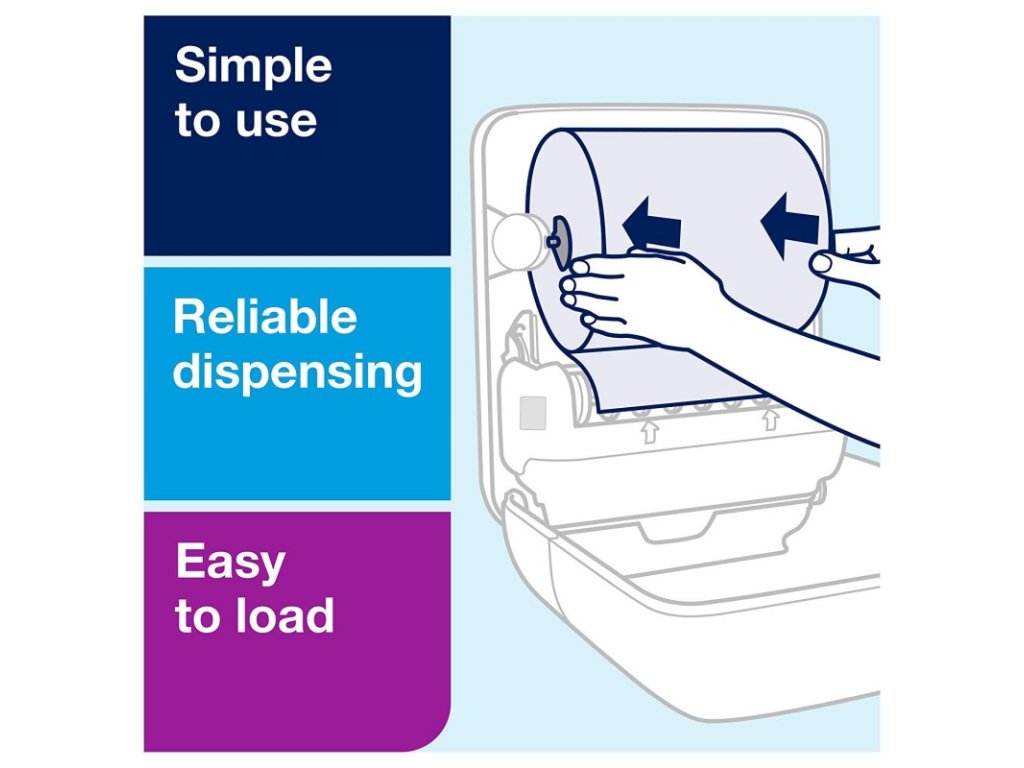 Simple to use

Reliable dispensing

Easy to load