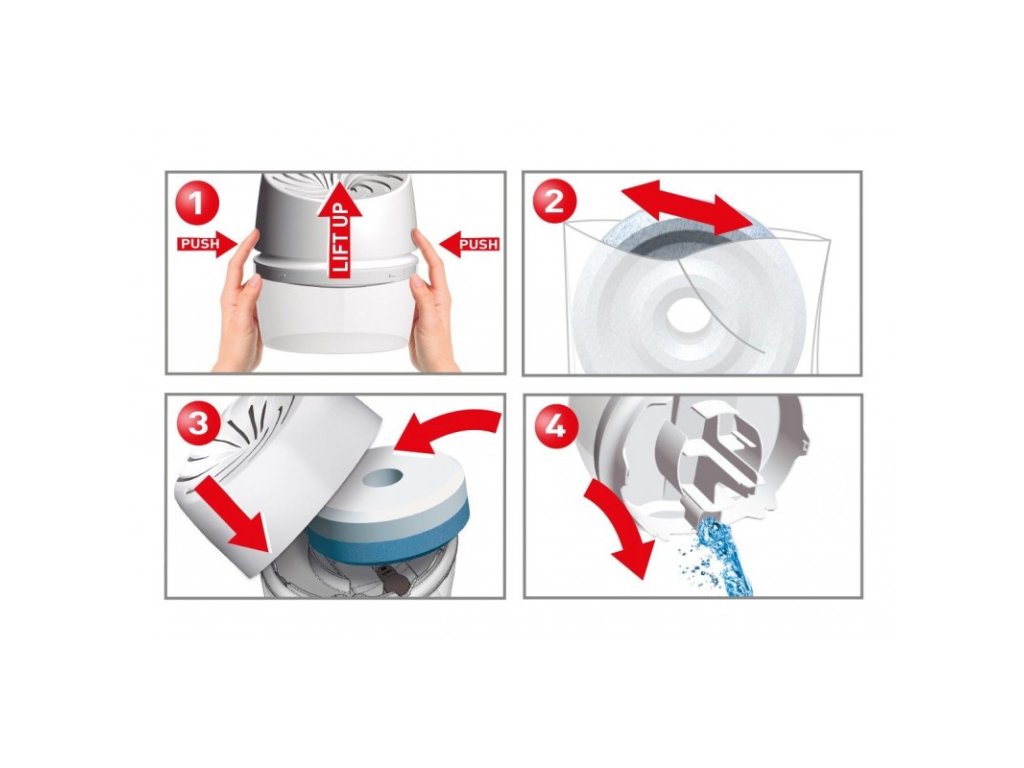 1
PUSH
LIFT UP
PUSH

2

3

4