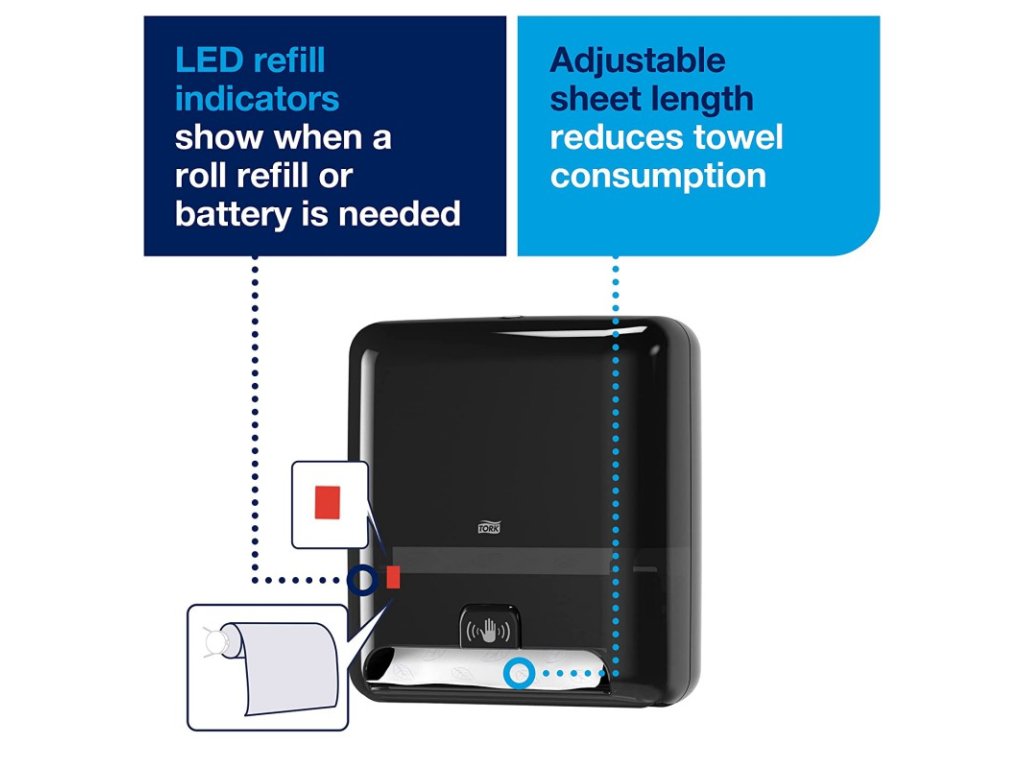 LED refill indicators show when a roll refill or battery is needed

Adjustable sheet length reduces towel consumption

TORK