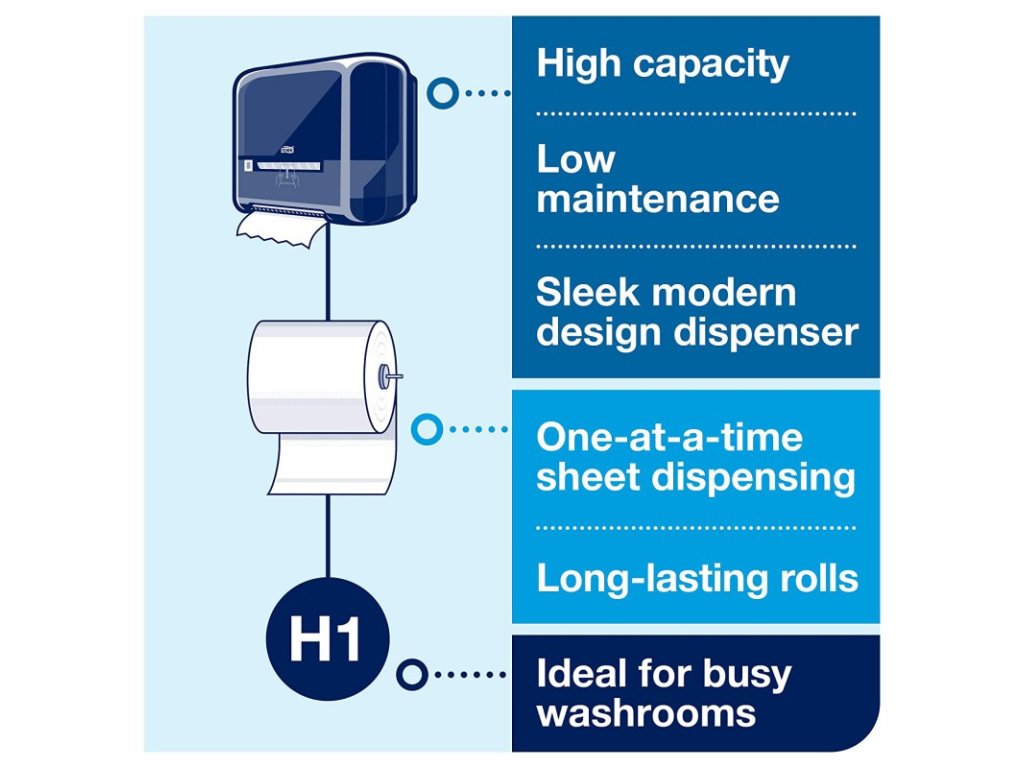 High capacity

Low maintenance

Sleek modern design dispenser

One-at-a-time sheet dispensing

Long-lasting rolls

H1

Ideal for busy washrooms