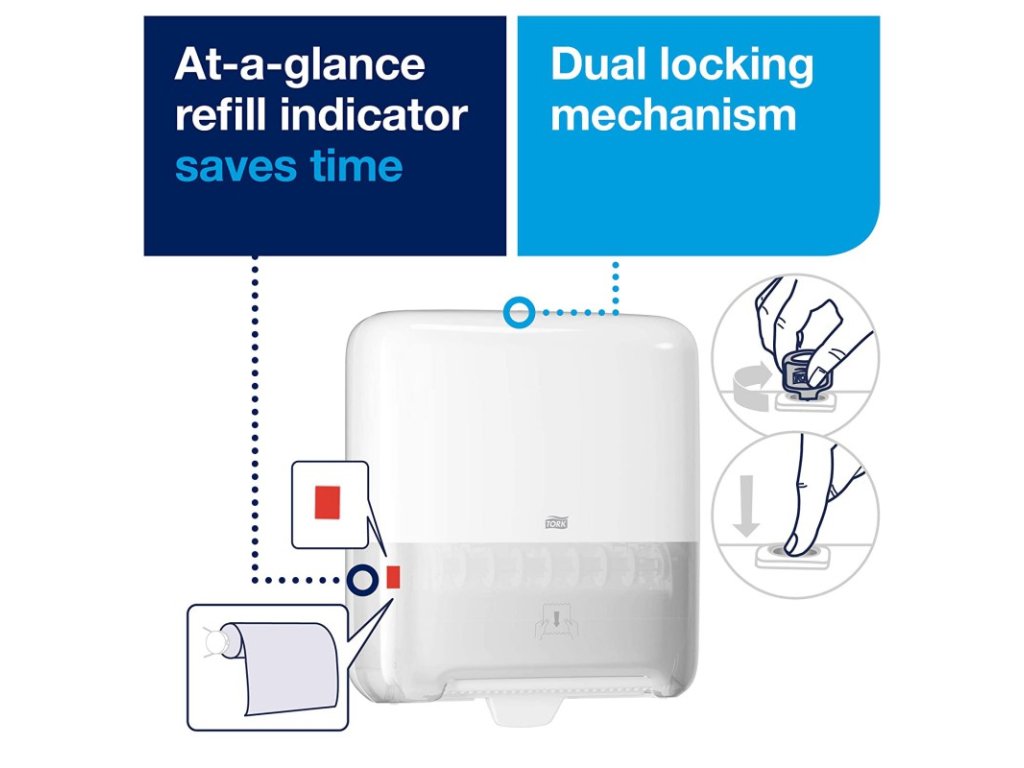 At-a-glance refill indicator saves time

Dual locking mechanism

TORK