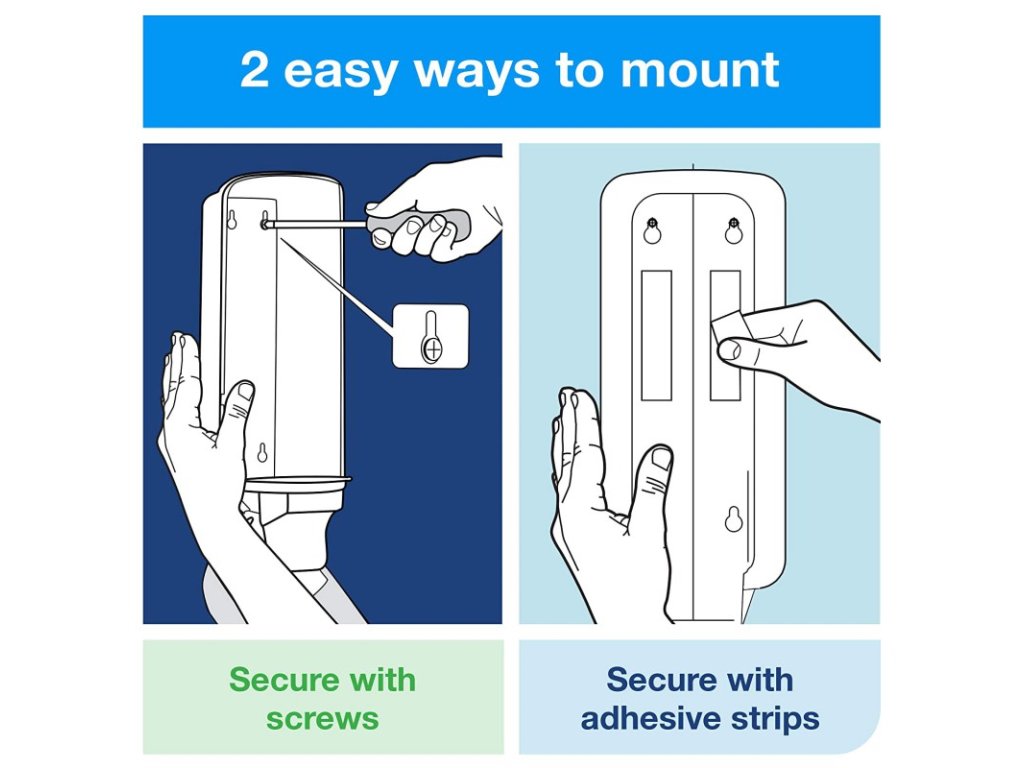 2 easy ways to mount

Secure with screws

Secure with adhesive strips