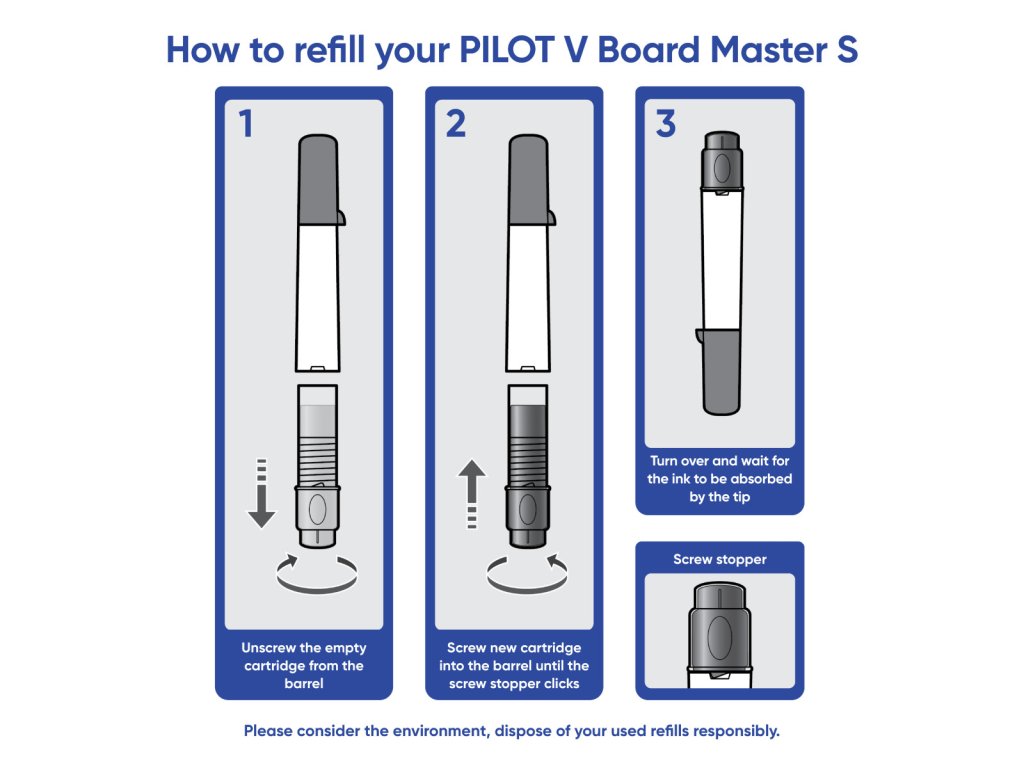 How to refill your PILOT V Board Master S

1

Unscrew the empty cartridge from the barrel

2

Screw new cartridge into the barrel until the screw stopper clicks

3

Turn over and wait for the ink to be absorbed by the tip

Screw stopper

Please consider the environment, dispose of your used refills responsibly.