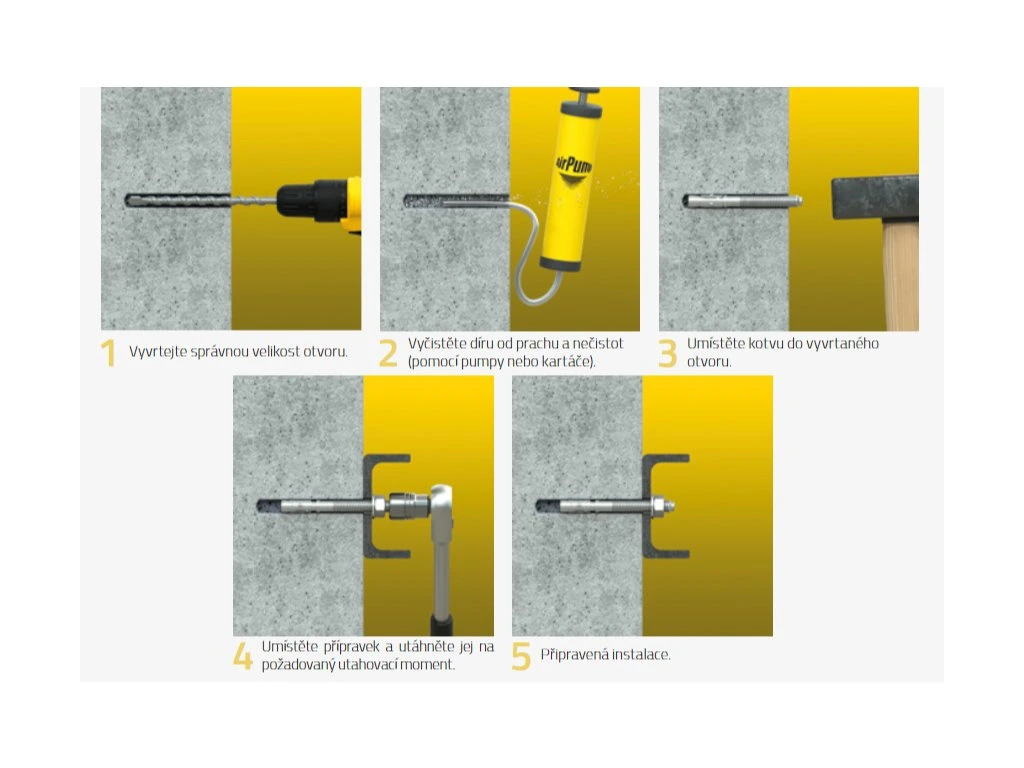 airPump

1 Vyvrtejte správnou velikost otvoru.

2 Vyčistěte díru od prachu a nečistot (pomocí pumpy nebo kartáče).

3 Umístěte kotvu do vyvrtaného otvoru.

4 Umístěte přípravek a utáhněte jej na požadovaný utahovací moment.

5 Připravená instalace.