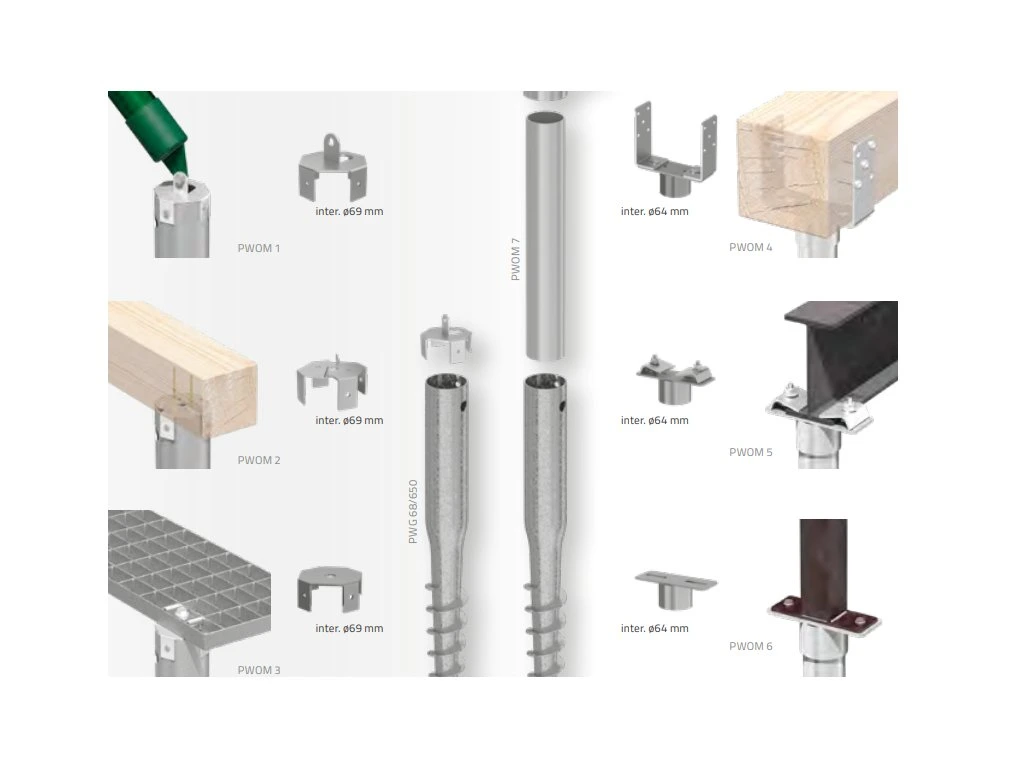 inter. ø69 mm

PWOM 1

inter. ø69 mm

PWOM 2

inter. ø69 mm

PWOM 3

PWG 68/650

PWOM 7

inter. ø64 mm

PWOM 4

inter. ø64 mm

PWOM 5

inter. ø64 mm

PWOM 6