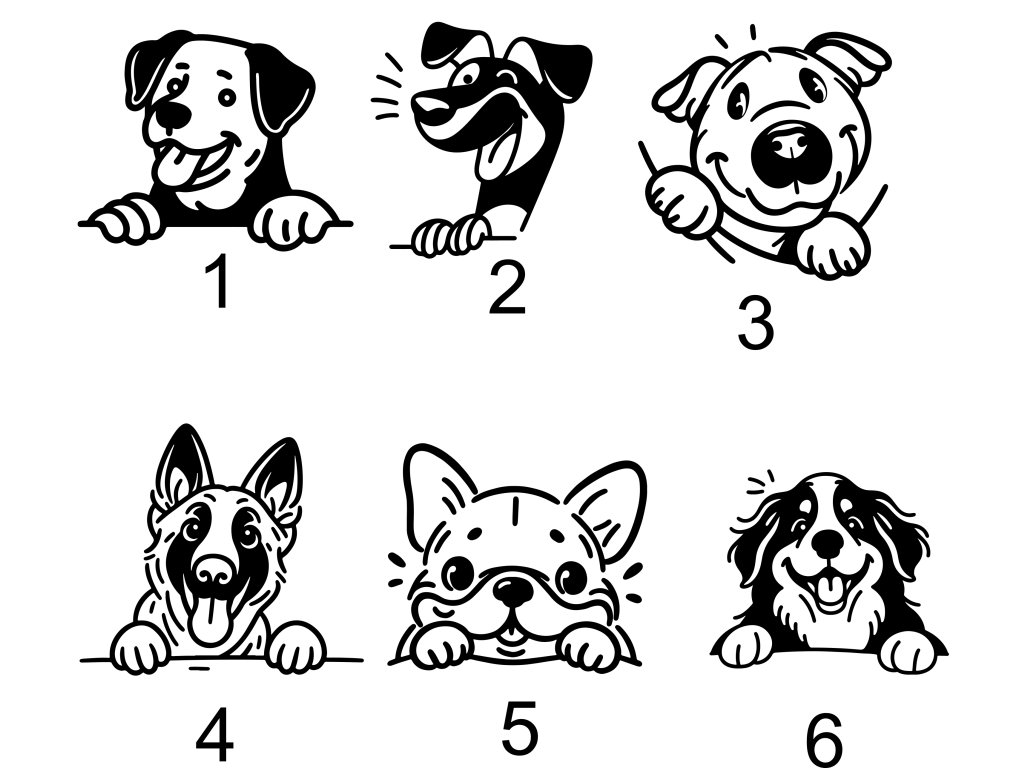 1 2 3

4 5 6