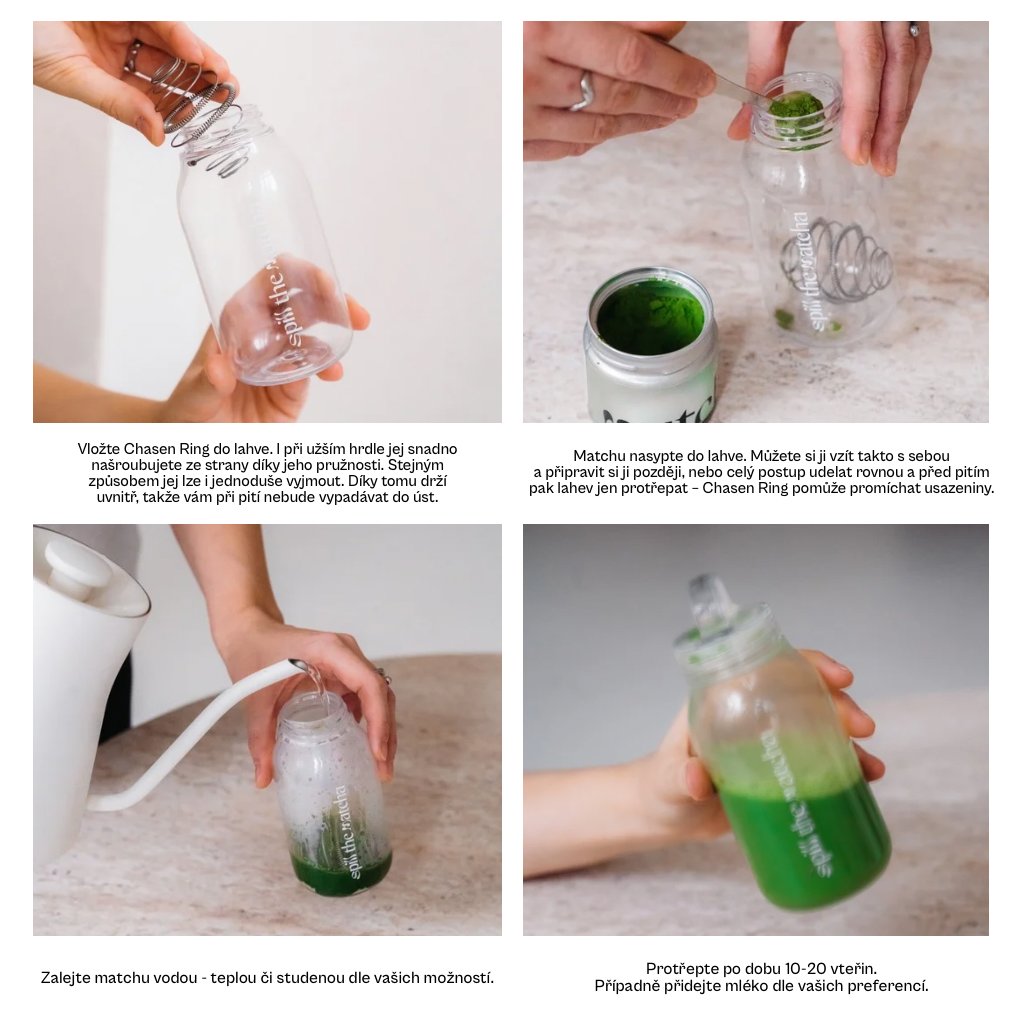 spill the matcha

Vložte Chasen Ring do lahve. I při užším hrdle jej snadno našroubujete ze strany díky jeho pružnosti. Stejným způsobem jej lze i jednoduše vyjmout. Díky tomu drží uvnitř, takže vám při pití nebude vypadávat do úst.

spill the matcha

Matchu nasypte do lahve. Můžete si ji vzít takto s sebou a připravit si ji později, nebo celý postup udelat rovnou a před pitím pak lahev jen protřepat – Chasen Ring pomůže promíchat usazeniny.

spill the matcha

Zalejte matchu vodou - teplou či studenou dle vašich možností.

spill the matcha

Protřepte po dobu 10-20 vteřin. Případně přidejte mléko dle vašich preferencí.