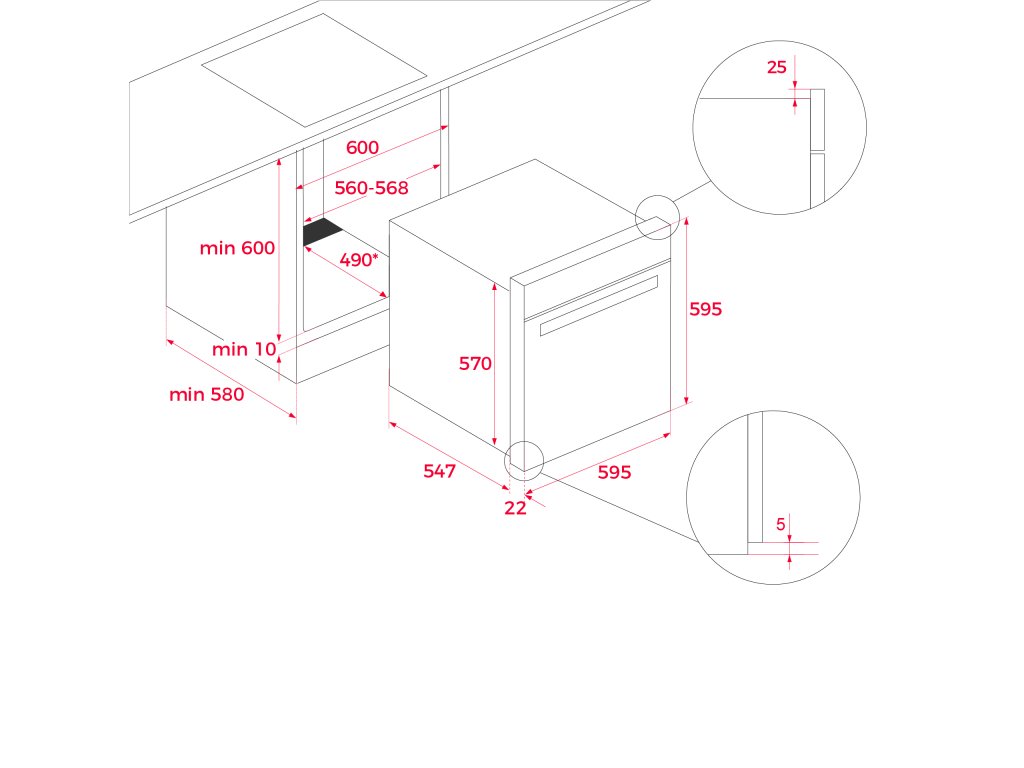 25

600

560-568

min 600

490*

595

570

min 10

min 580

547

595

22

5