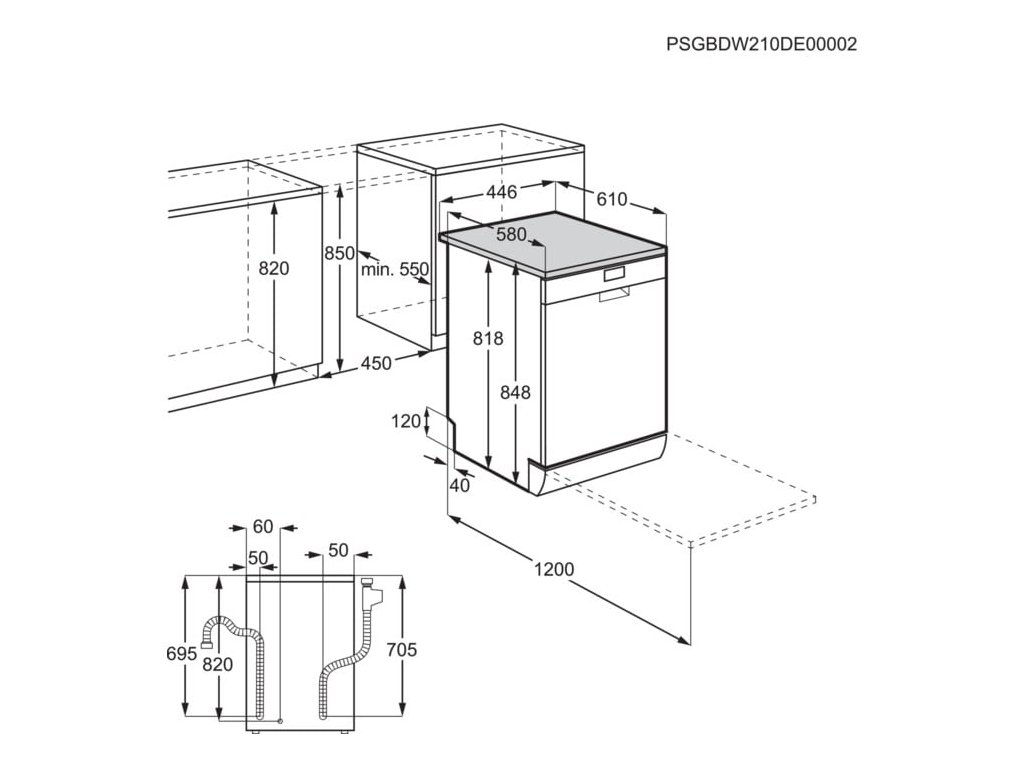 PSGBDW210DE00002

446
610
580
820
850
min. 550
818
848
450
120
40
1200

60
50
50
695
820
705