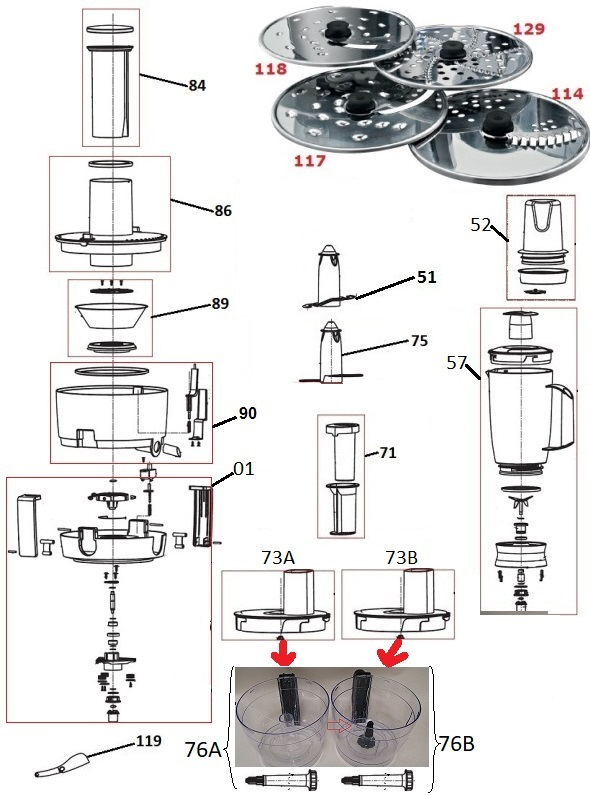 84
118
129
114
117
86
52
51
89
75
57
90
71
01
73A
73B
119
76A
76B