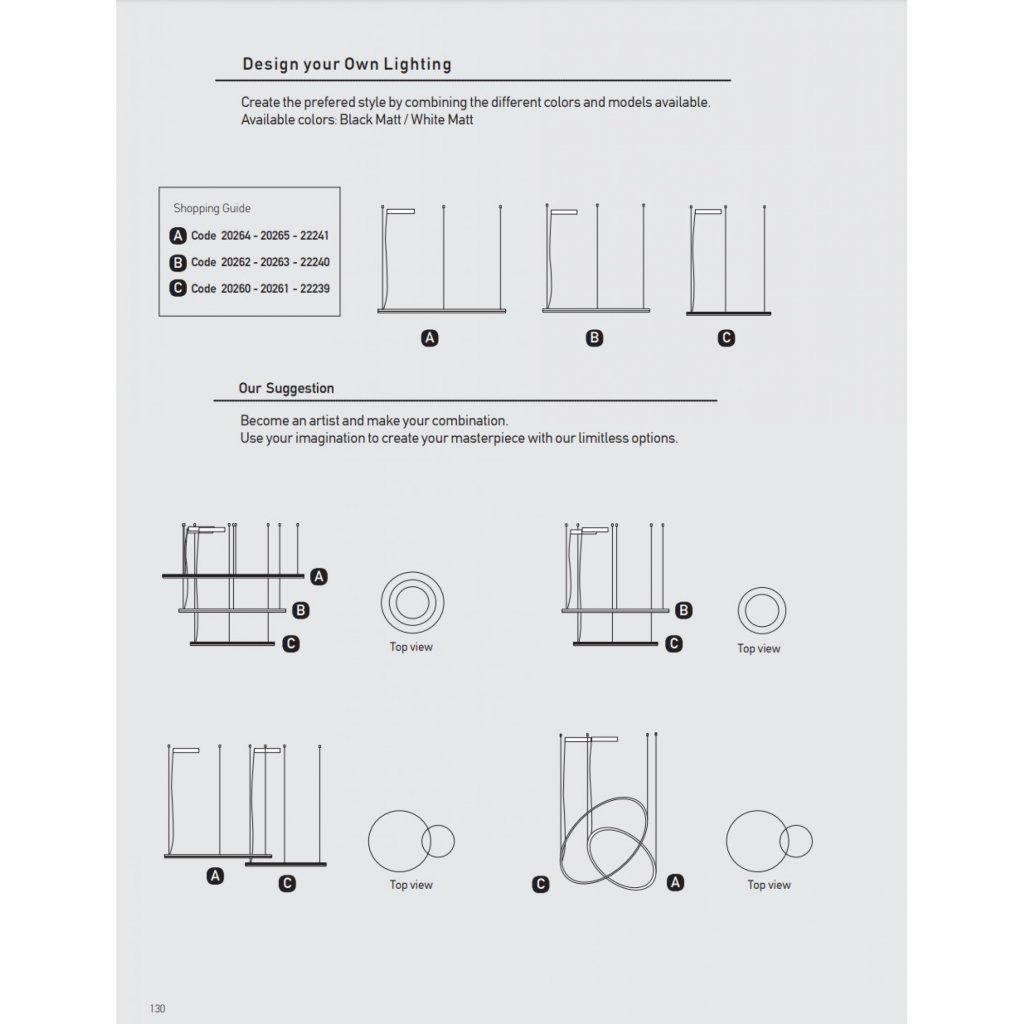 Design your Own Lighting

Create the prefered style by combining the different colors and models available.
Available colors: Black Matt / White Matt

Shopping Guide
A Code 20264 - 20265 - 22241
B Code 20262 - 20263 - 22240
C Code 20260 - 20261 - 22239

A B C

Our Suggestion

Become an artist and make your combination.
Use your imagination to create your masterpiece with our limitless options.

A
B
C
Top view

B
C
Top view

A C
Top view

C A
Top view

130