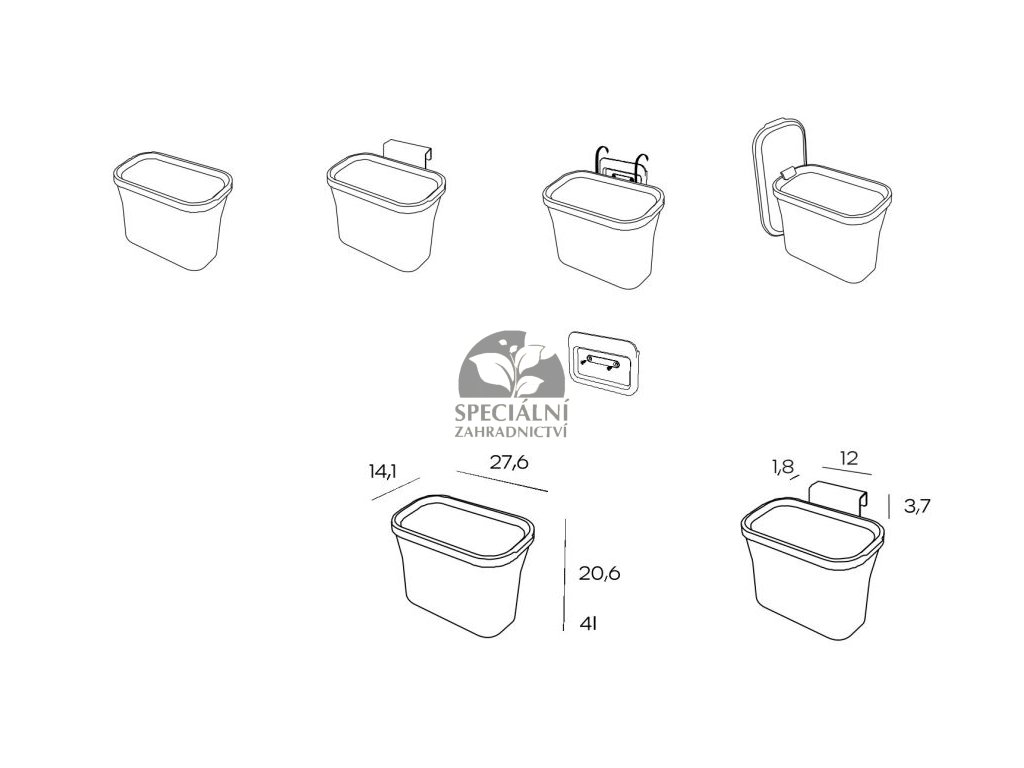 SPECIÁLNÍ
ZAHRADNICTVÍ

14,1
27,6
20,6
4l

1,8
12
3,7