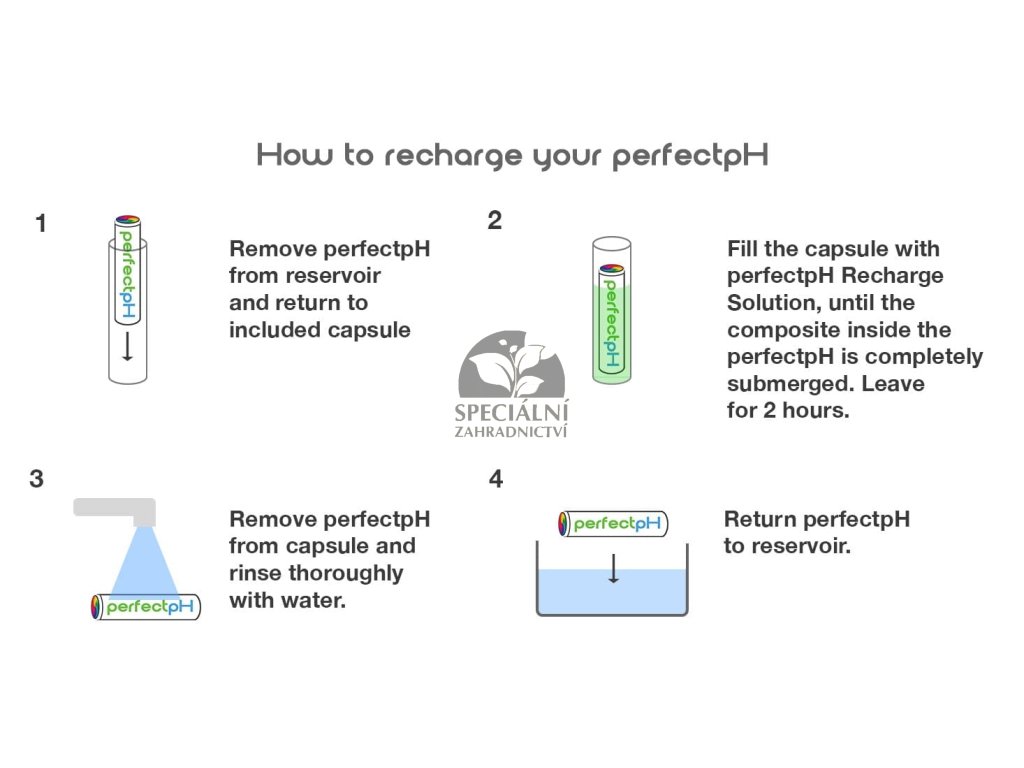 How to recharge your perfectpH

1

perfectpH

Remove perfectpH from reservoir and return to included capsule

2

perfectpH

Fill the capsule with perfectpH Recharge Solution, until the composite inside the perfectpH is completely submerged. Leave for 2 hours.

SPECIÁLNÍ ZAHRADNICTVÍ

3

perfectpH

Remove perfectpH from capsule and rinse thoroughly with water.

4

perfectpH

Return perfectpH to reservoir.