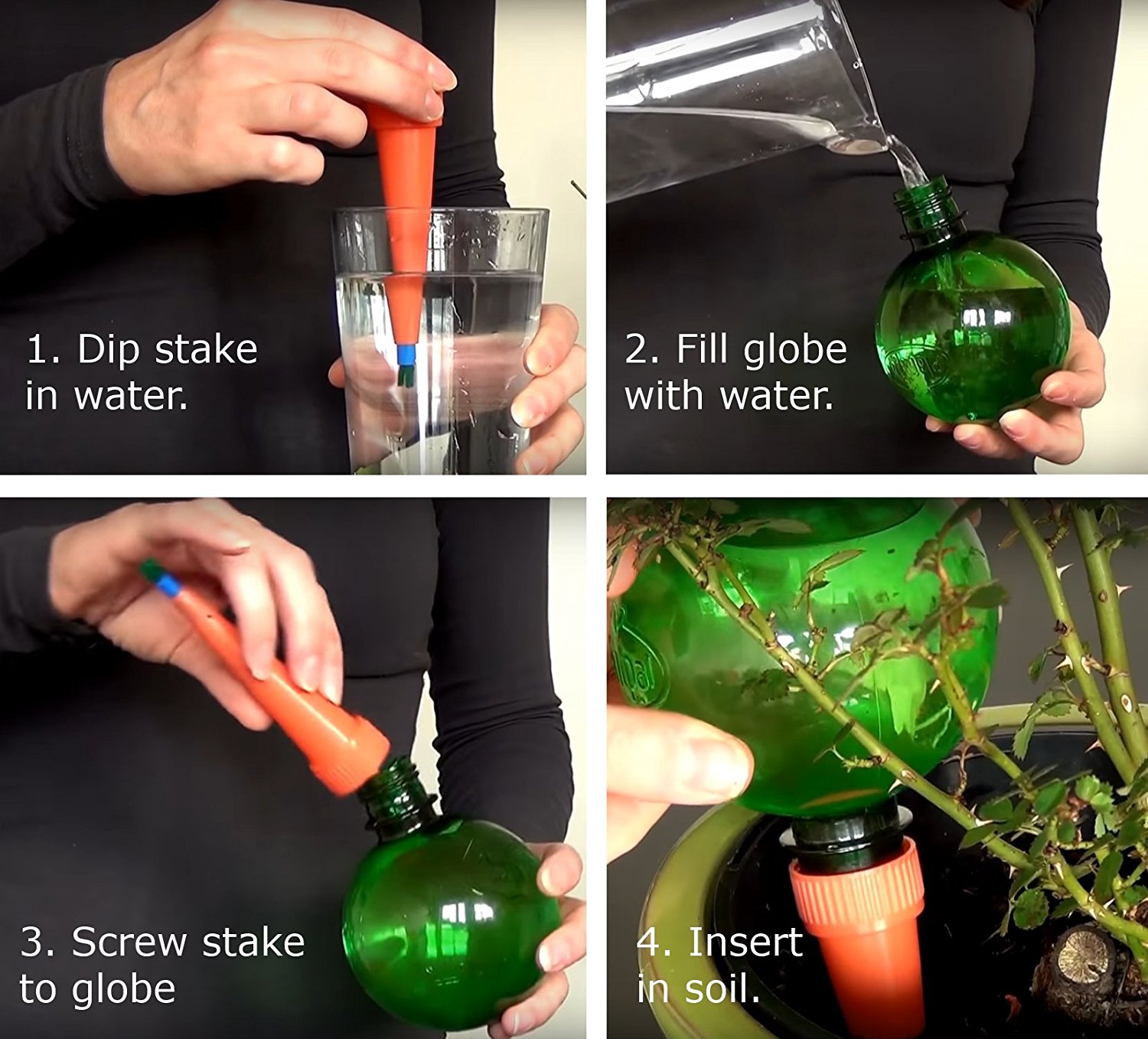 1. Dip stake in water.

2. Fill globe with water.

3. Screw stake to globe

4. Insert in soil.