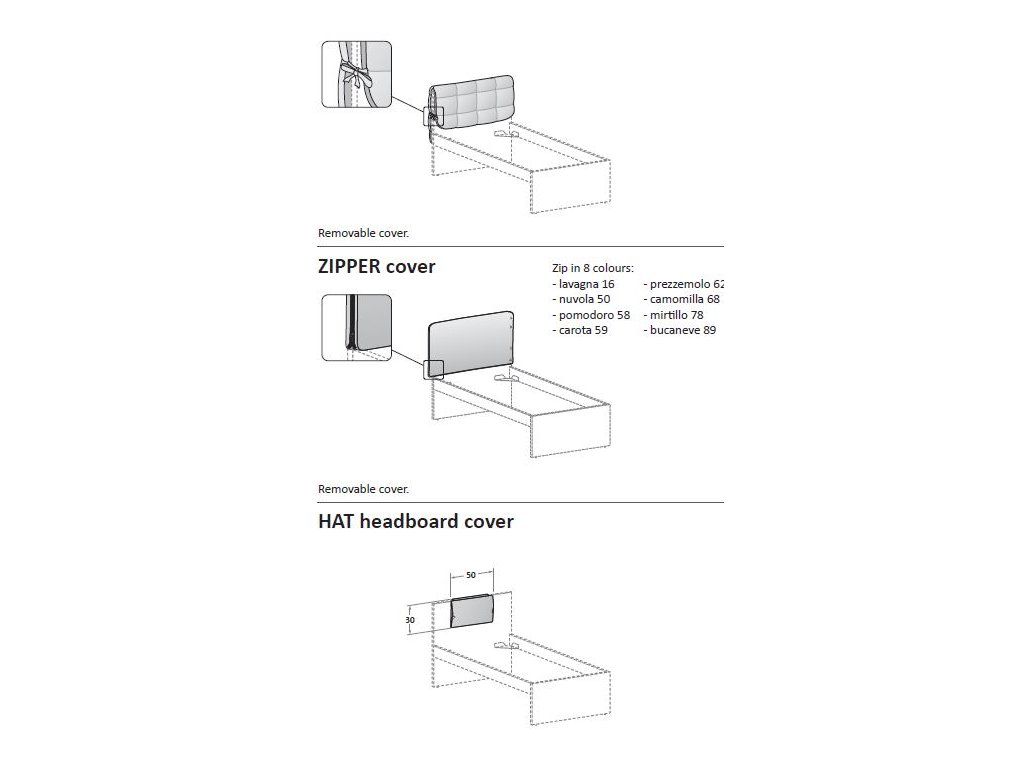 Removable cover.

ZIPPER cover

Zip in 8 colours:
- lavagna 16
- nuvola 50
- pomodoro 58
- carota 59
- prezzemolo 62
- camomilla 68
- mirtillo 78
- bucaneve 89

Removable cover.

HAT headboard cover

50

30