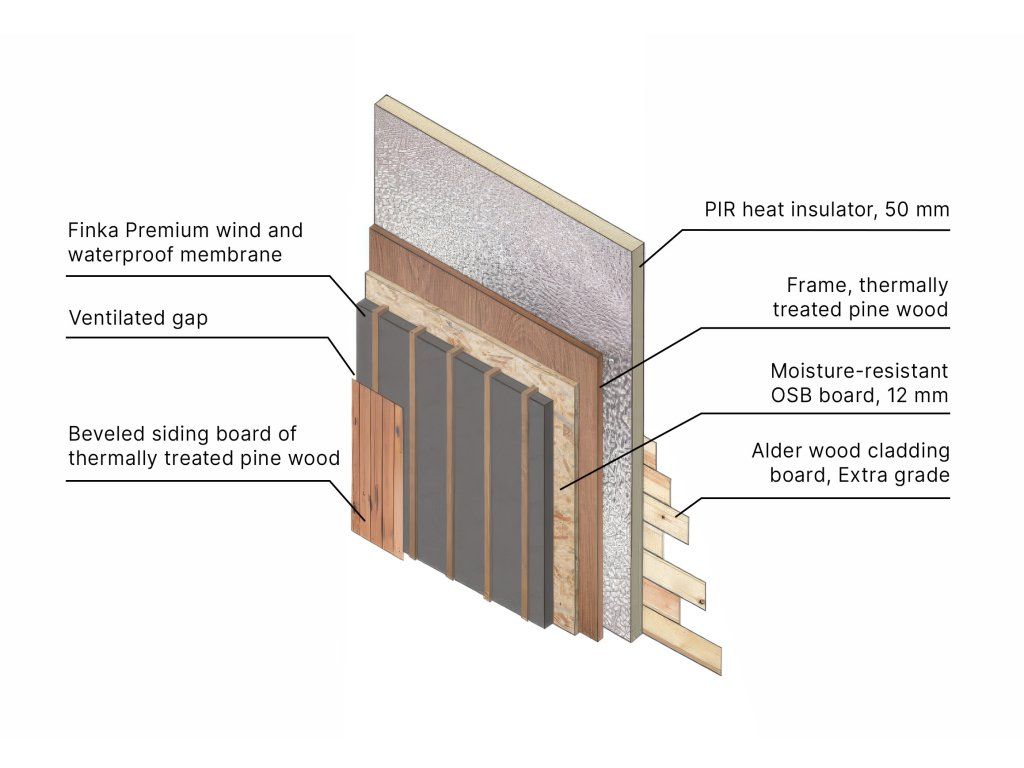 Finka Premium wind and waterproof membrane

Ventilated gap

Beveled siding board of thermally treated pine wood

PIR heat insulator, 50 mm

Frame, thermally treated pine wood

Moisture-resistant OSB board, 12 mm

Alder wood cladding board, Extra grade