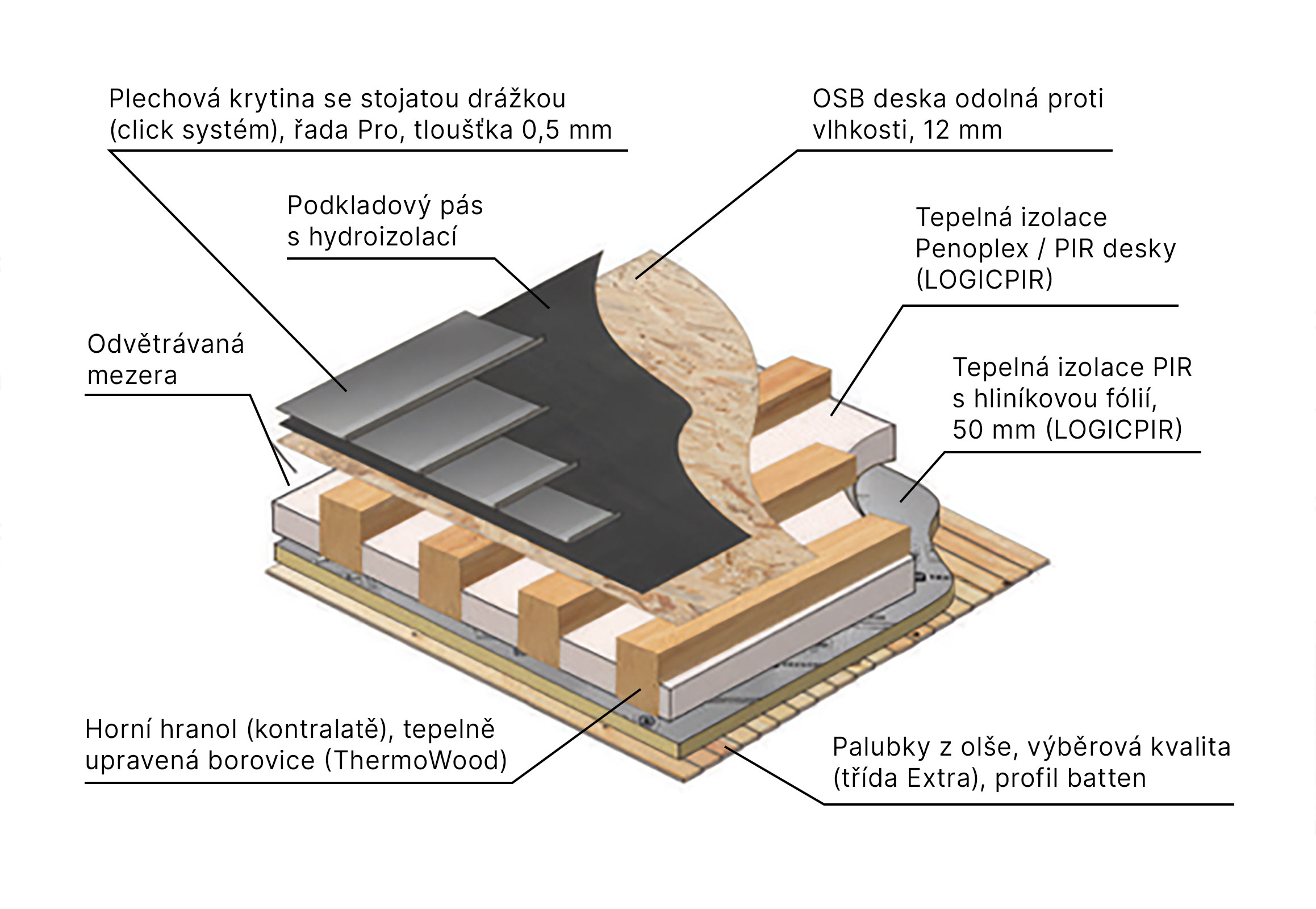 Plechová krytina se stojatou drážkou (click systém), řada Pro, tloušťka 0,5 mm

OSB deska odolná proti vlhkosti, 12 mm

Podkladový pás s hydroizolací

Tepelná izolace Penoplex / PIR desky (LOGICPIR)

Odvětrávaná mezera

Tepelná izolace PIR s hliníkovou fólií, 50 mm (LOGICPIR)

Horní hranol (kontralatě), tepelně upravená borovice (ThermoWood)

Palubky z olše, výběrová kvalita (třída Extra), profil batten