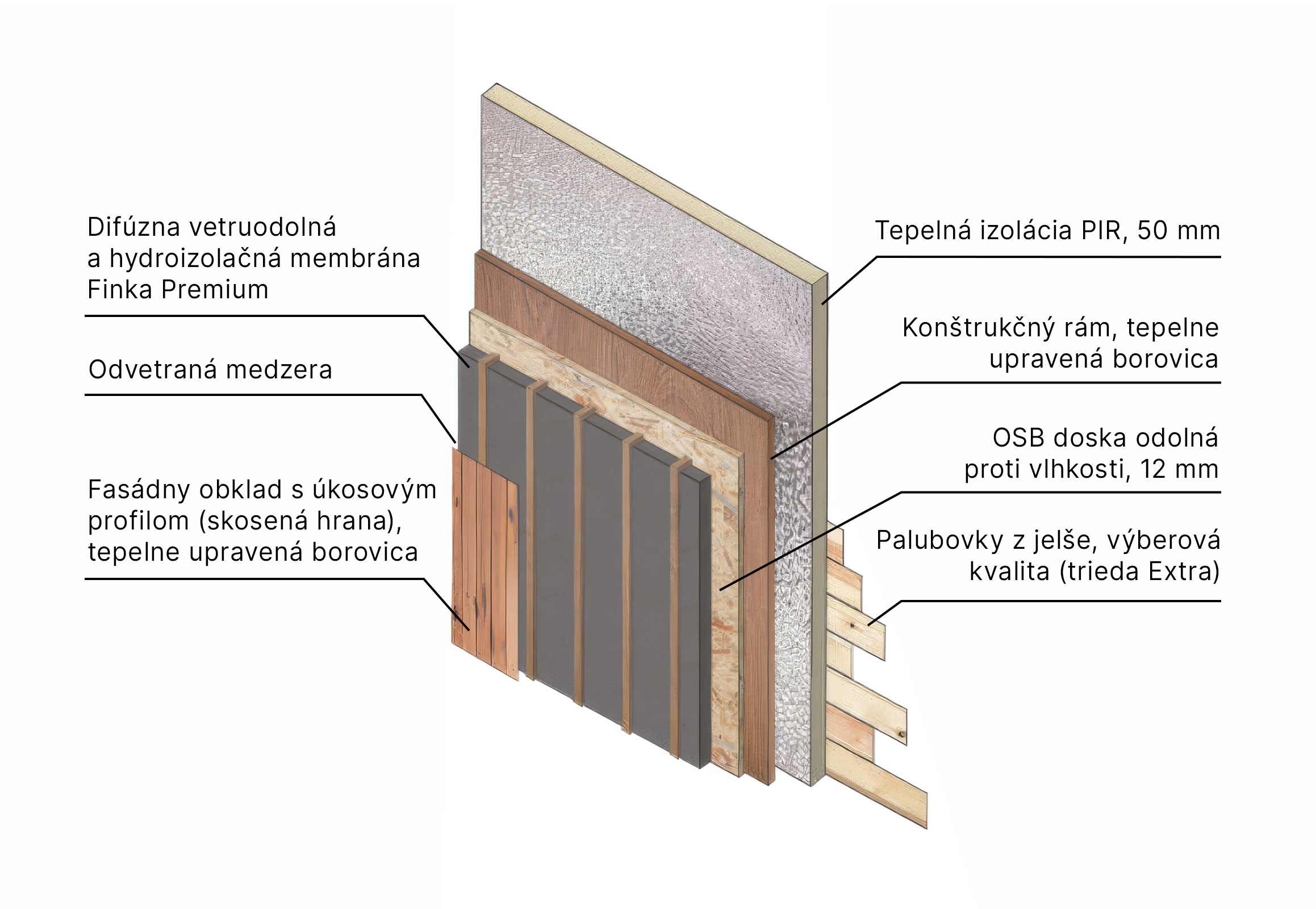 Difúzna vetruodolná a hydroizolačná membrána Finka Premium

Odvetraná medzera

Fasádny obklad s úkosovým profilom (skosená hrana), tepelne upravená borovica

Tepelná izolácia PIR, 50 mm

Konštrukčný rám, tepelne upravená borovica

OSB doska odolná proti vlhkosti, 12 mm

Palubovky z jelše, výberová kvalita (trieda Extra)