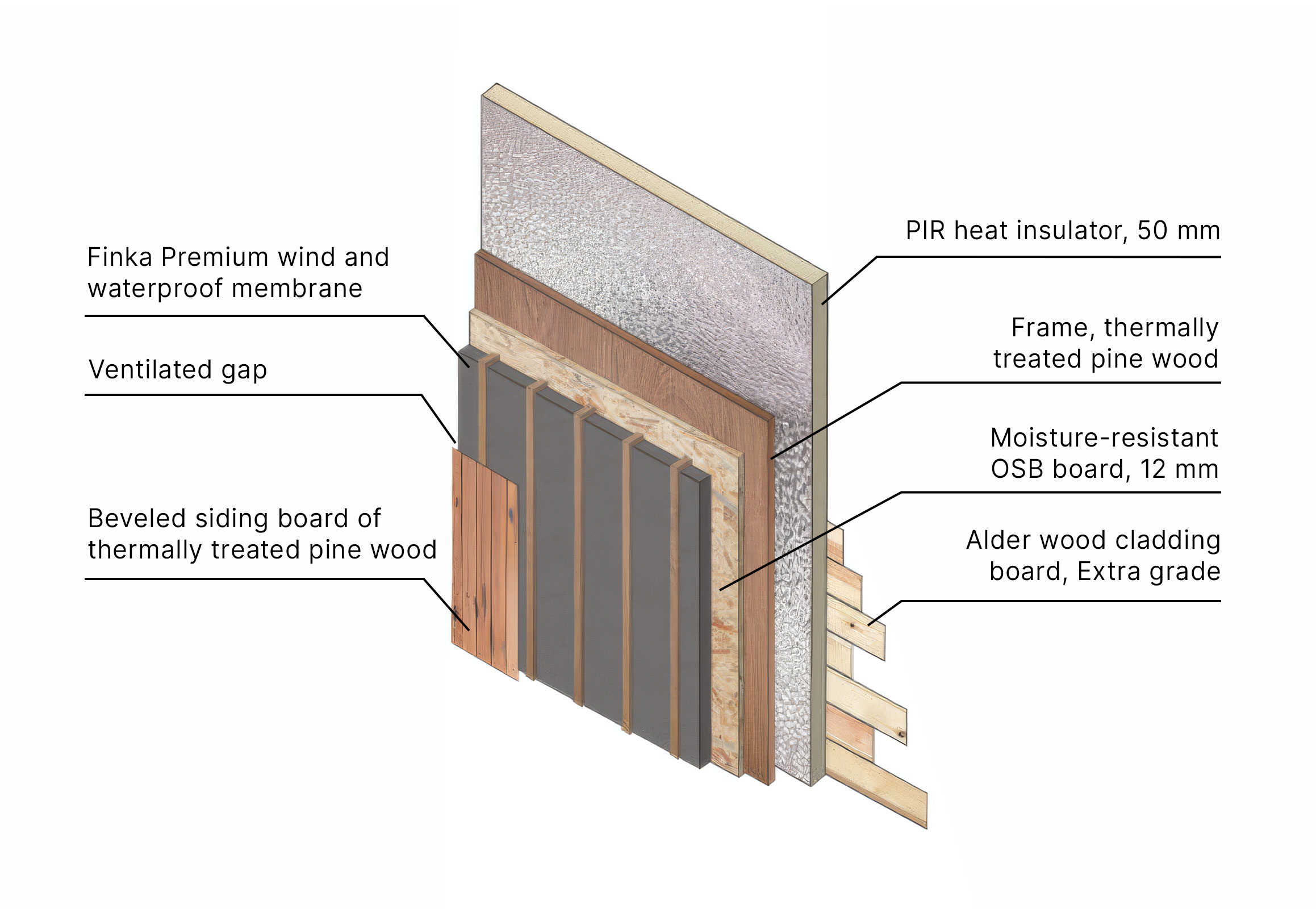 Finka Premium wind and waterproof membrane

Ventilated gap

Beveled siding board of thermally treated pine wood

PIR heat insulator, 50 mm

Frame, thermally treated pine wood

Moisture-resistant OSB board, 12 mm

Alder wood cladding board, Extra grade