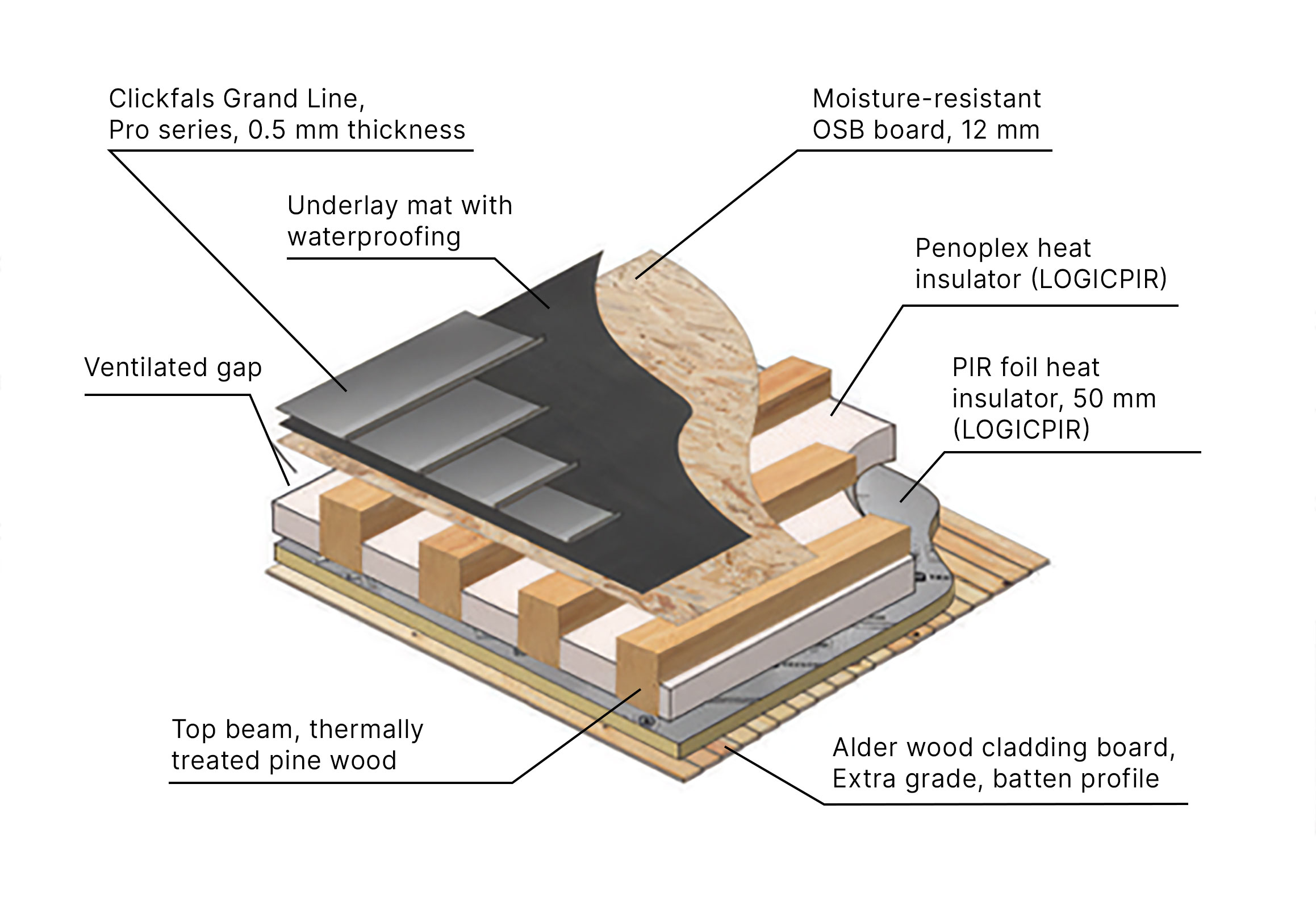 Clickfals Grand Line, Pro series, 0.5 mm thickness

Moisture-resistant OSB board, 12 mm

Underlay mat with waterproofing

Penoplex heat insulator (LOGICPIR)

Ventilated gap

PIR foil heat insulator, 50 mm (LOGICPIR)

Top beam, thermally treated pine wood

Alder wood cladding board, Extra grade, batten profile