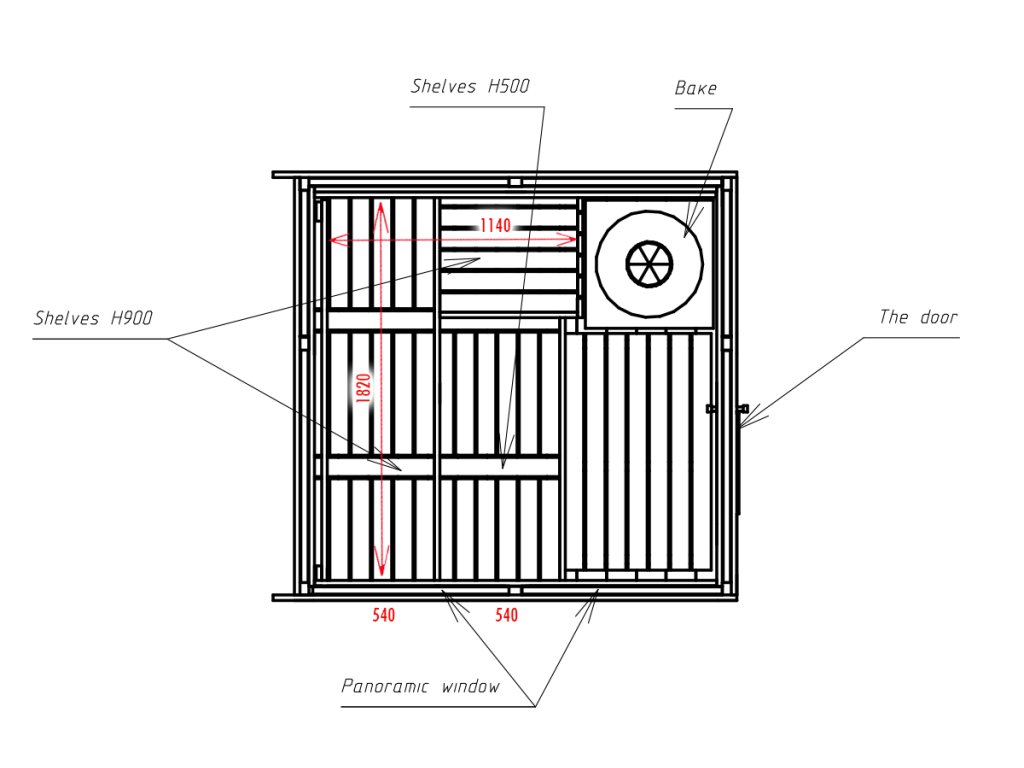 Shelves H500

Bake

1140

Shelves H900

The door

1820

540

540

Panoramic window