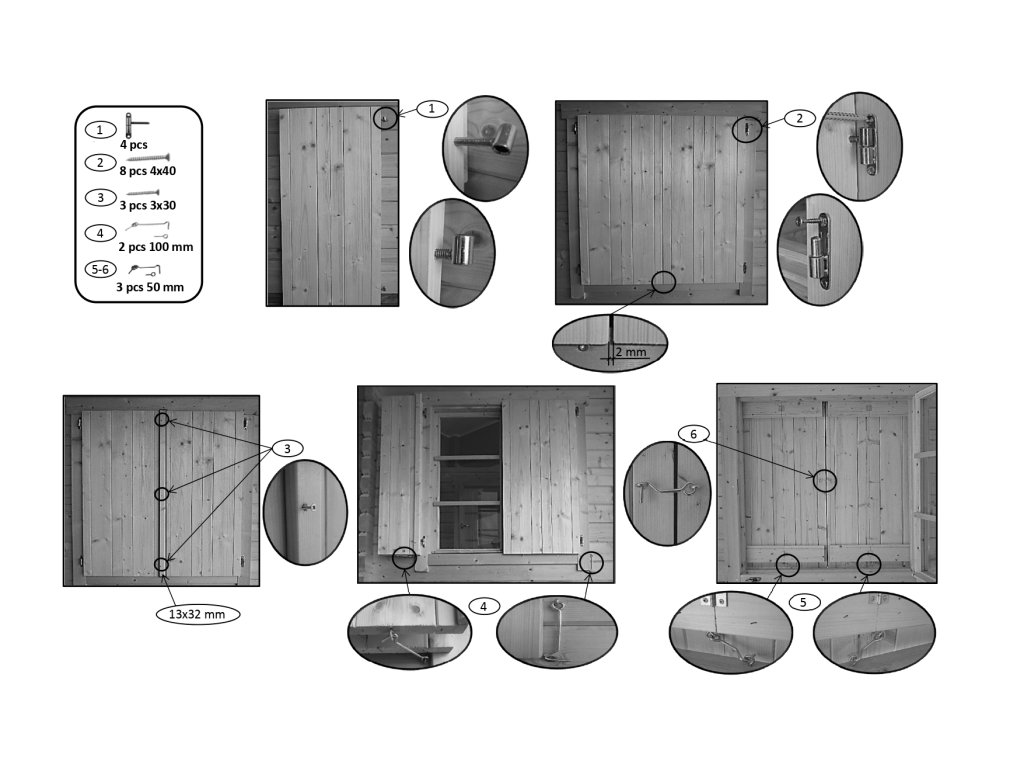 1
4 pcs
2
8 pcs 4x40
3
3 pcs 3x30
4
2 pcs 100 mm
5-6
3 pcs 50 mm

1

2

2 mm

3

13x32 mm

4

6

5