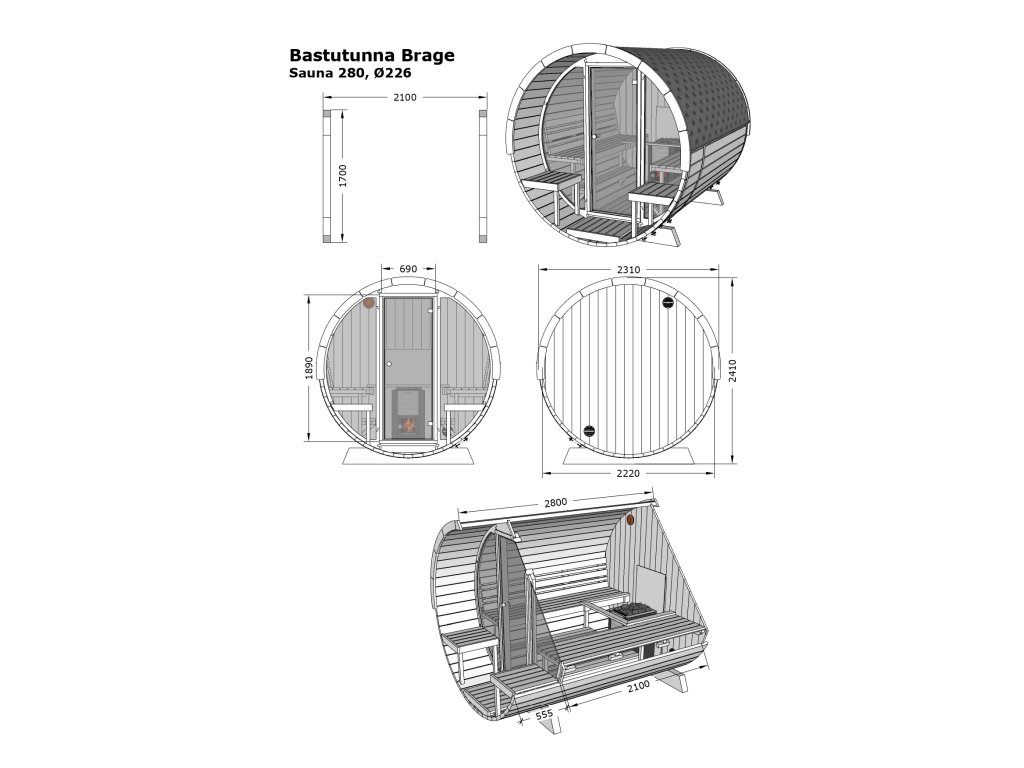 Bastutunna Brage
Sauna 280, Ø226

2100
1700

690
1890

2310
2410
2220

2800
2100
555