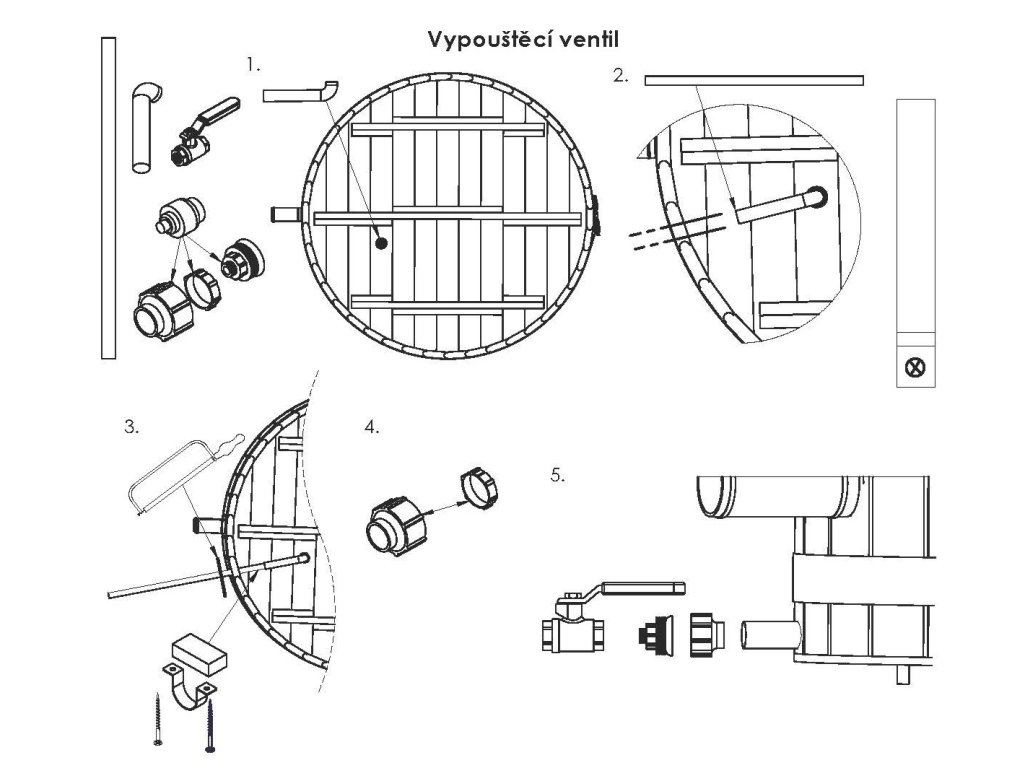 Vypouštěcí ventil

1.

2.

3.

4.

5.