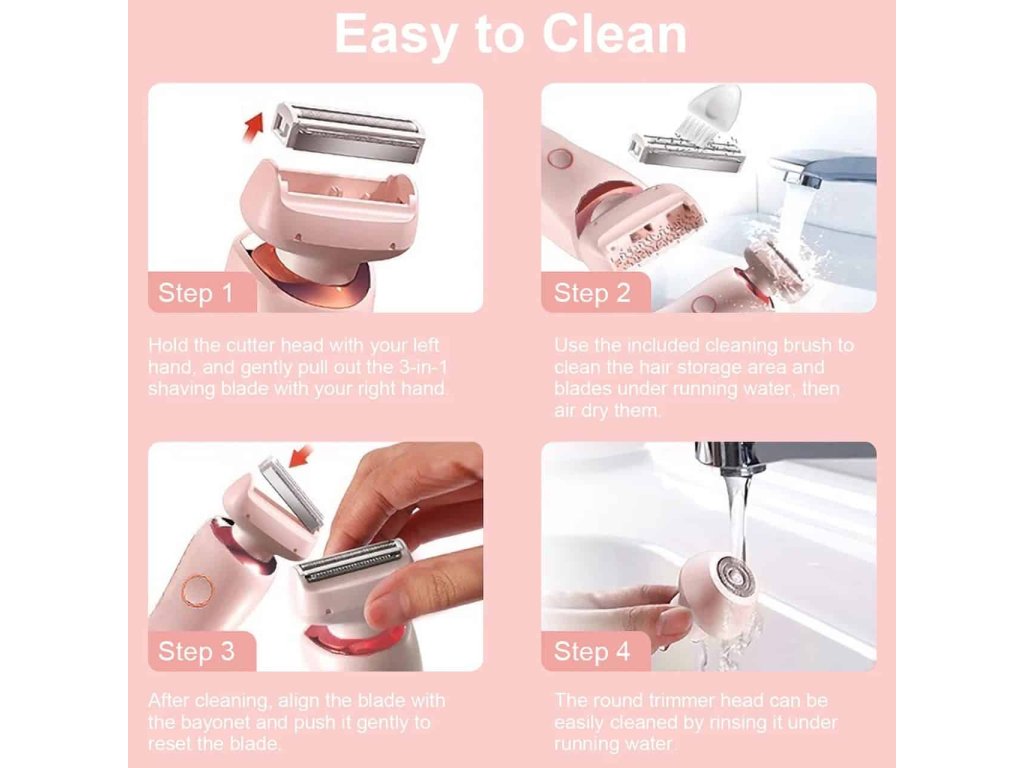 Easy to Clean

Step 1

Hold the cutter head with your left hand, and gently pull out the 3-in-1 shaving blade with your right hand.

Step 2

Use the included cleaning brush to clean the hair storage area and blades under running water, then air dry them.

Step 3

After cleaning, align the blade with the bayonet and push it gently to reset the blade.

Step 4

The round trimmer head can be easily cleaned by rinsing it under running water.