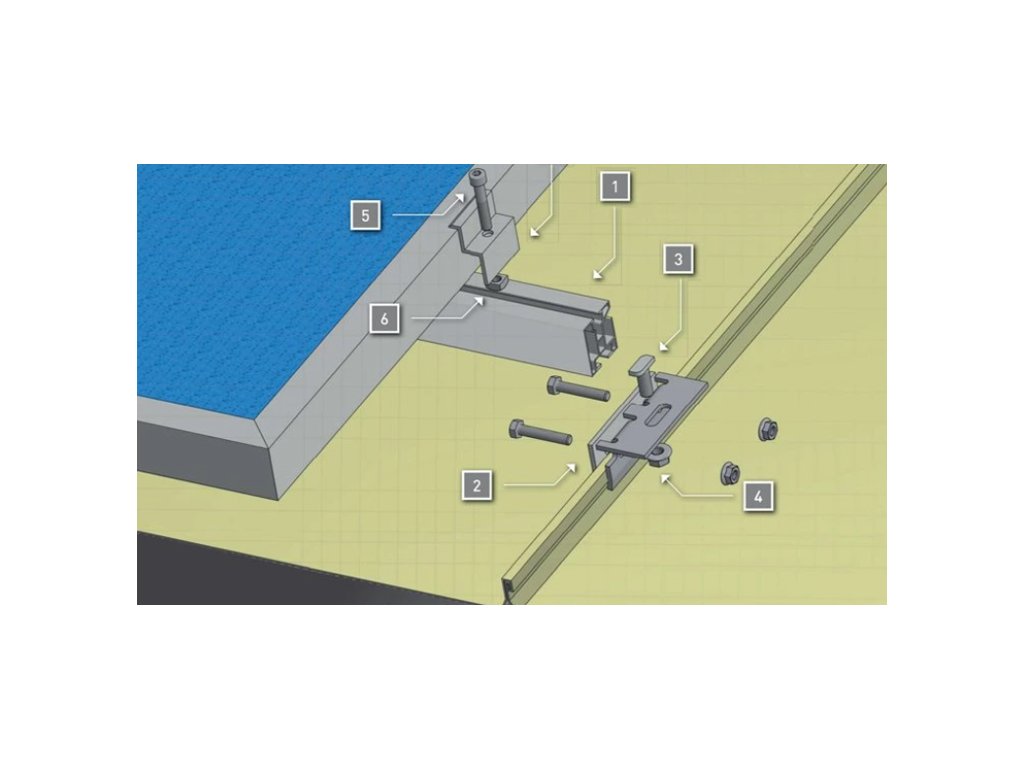 5
1
3
6
2
4