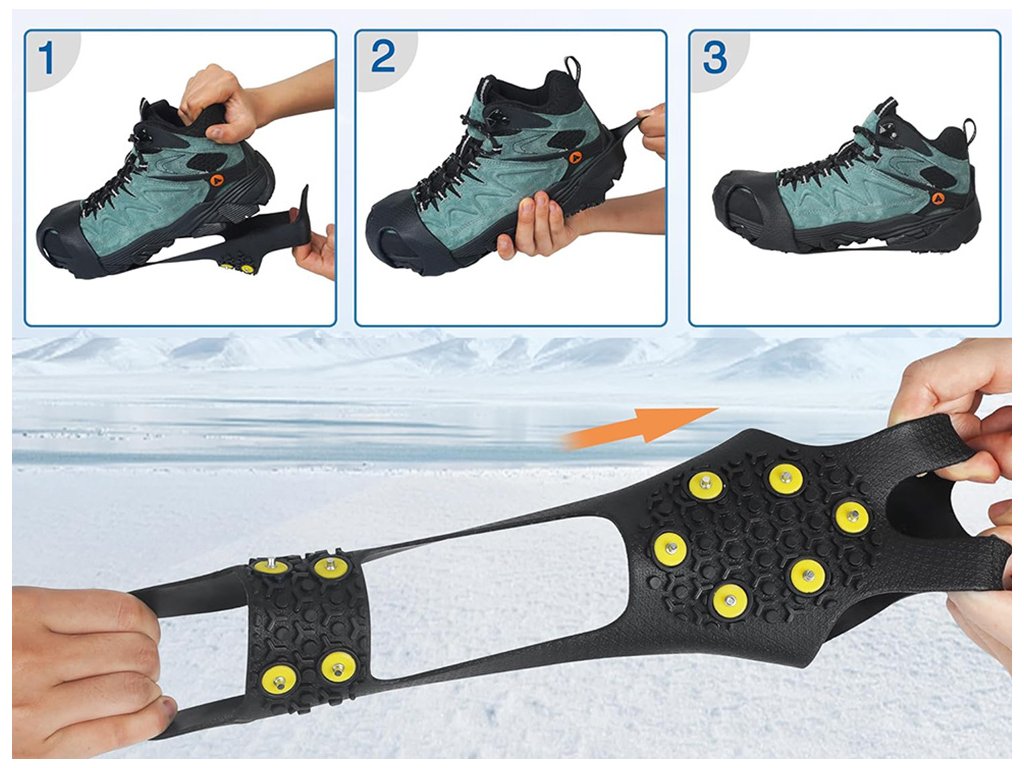 1

2

3