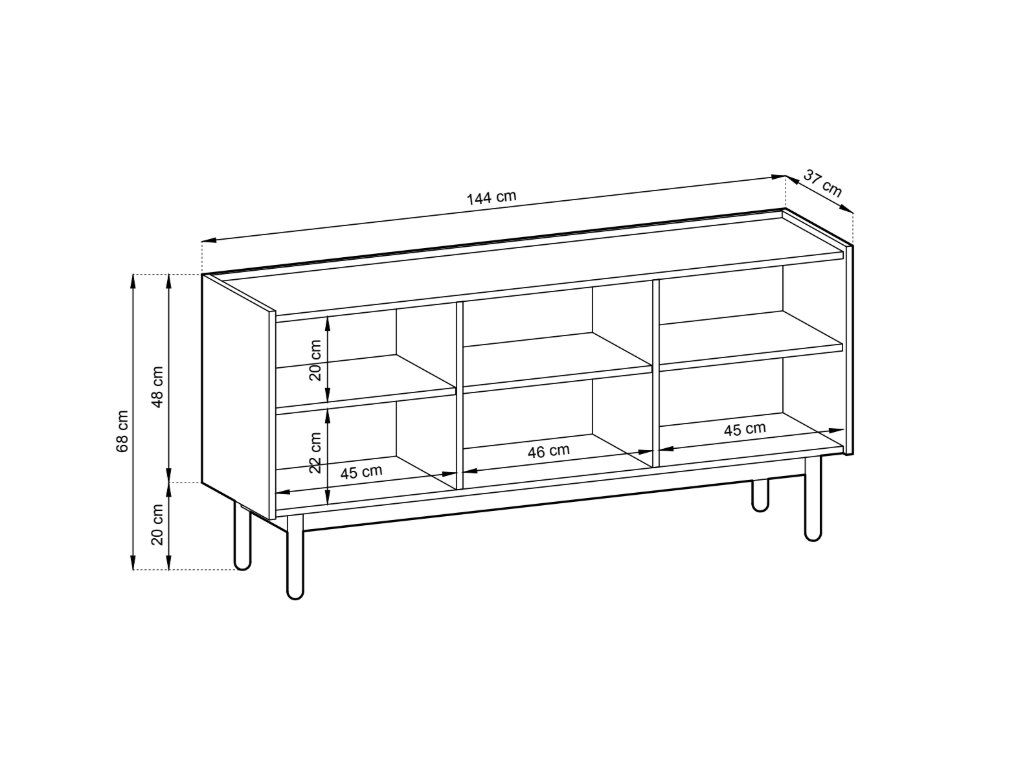 144 cm
37 cm
68 cm
48 cm
20 cm
20 cm
22 cm
45 cm
46 cm
45 cm