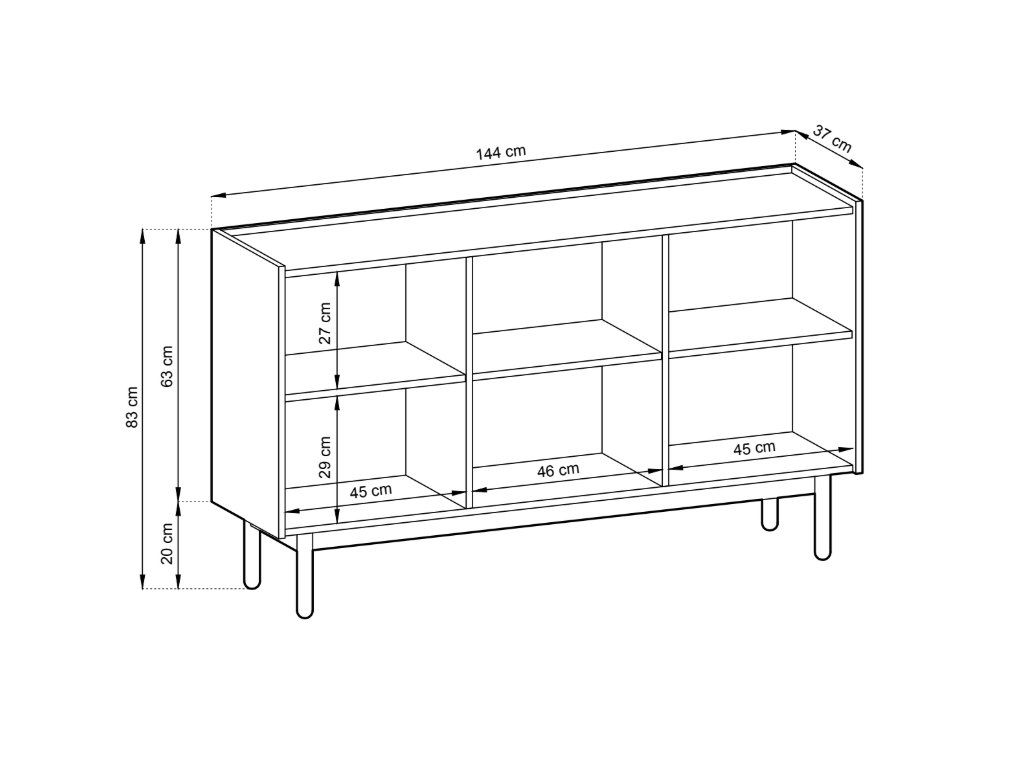 144 cm
37 cm
83 cm
63 cm
20 cm
27 cm
29 cm
45 cm
46 cm
45 cm