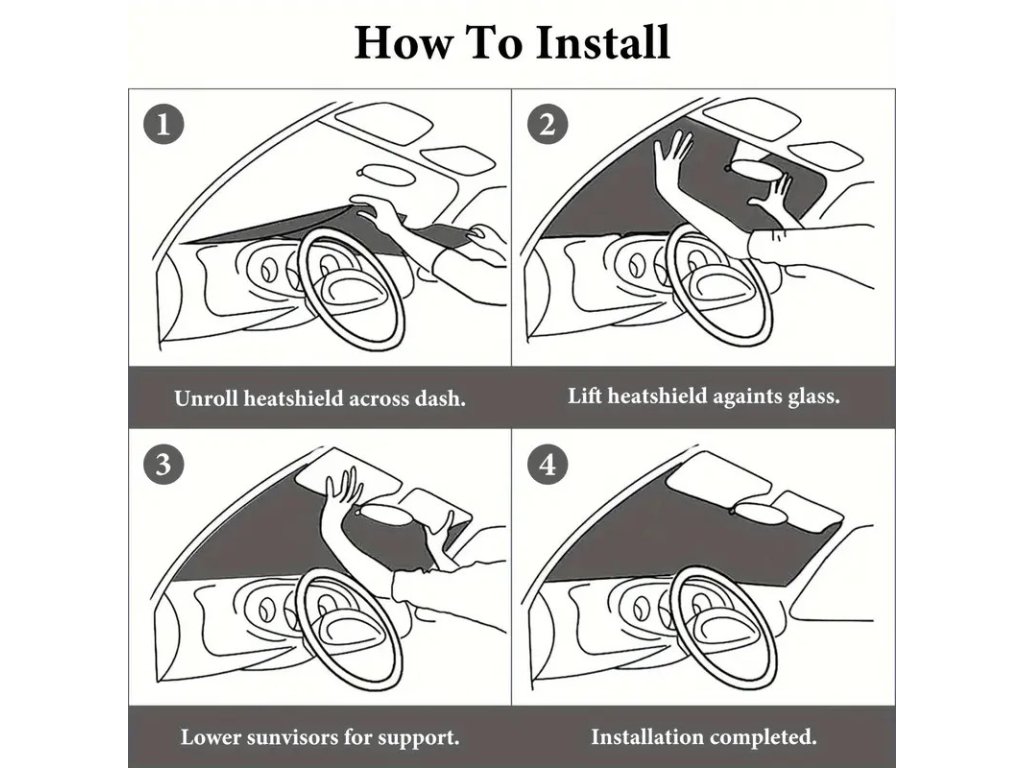 How To Install

1

Unroll heatshield across dash.

2

Lift heatshield againts glass.

3

Lower sunvisors for support.

4

Installation completed.