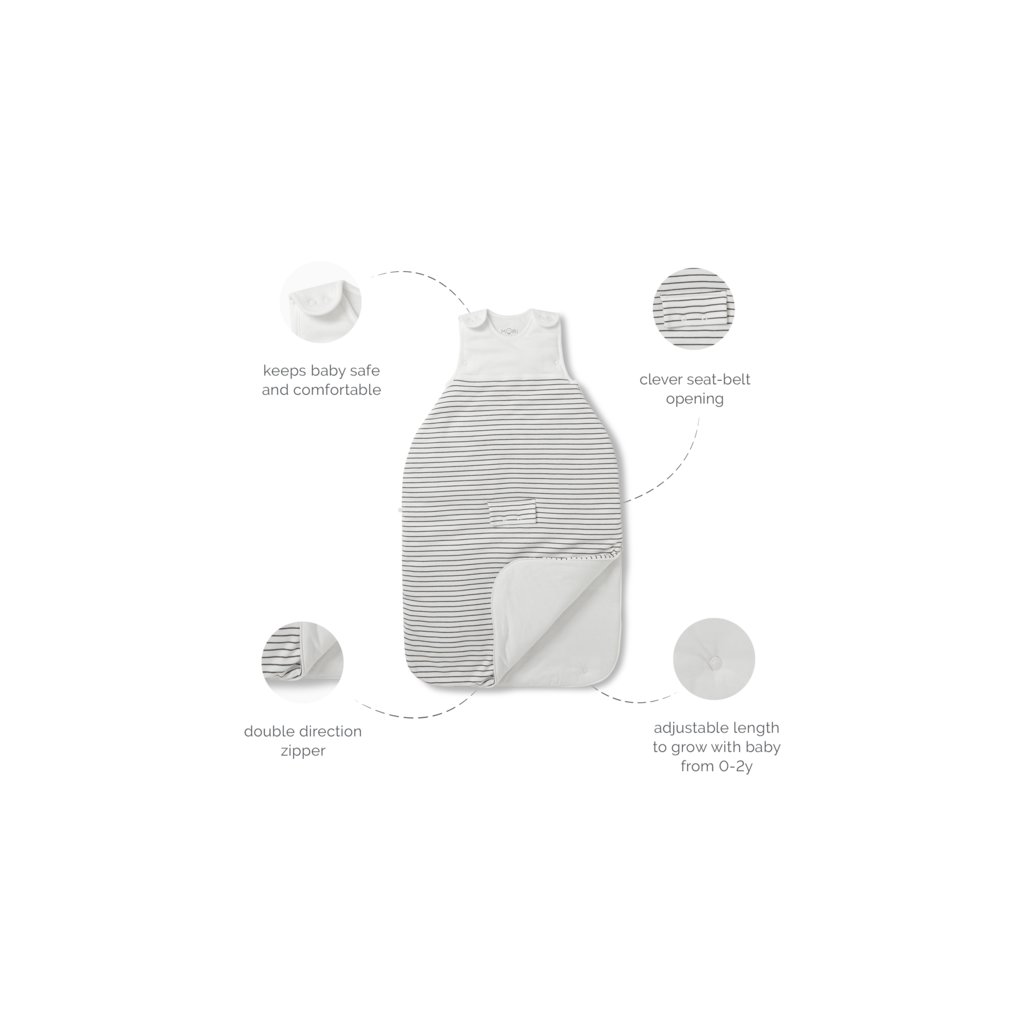 keeps baby safe and comfortable

clever seat-belt opening

double direction zipper

adjustable length to grow with baby from 0-2y