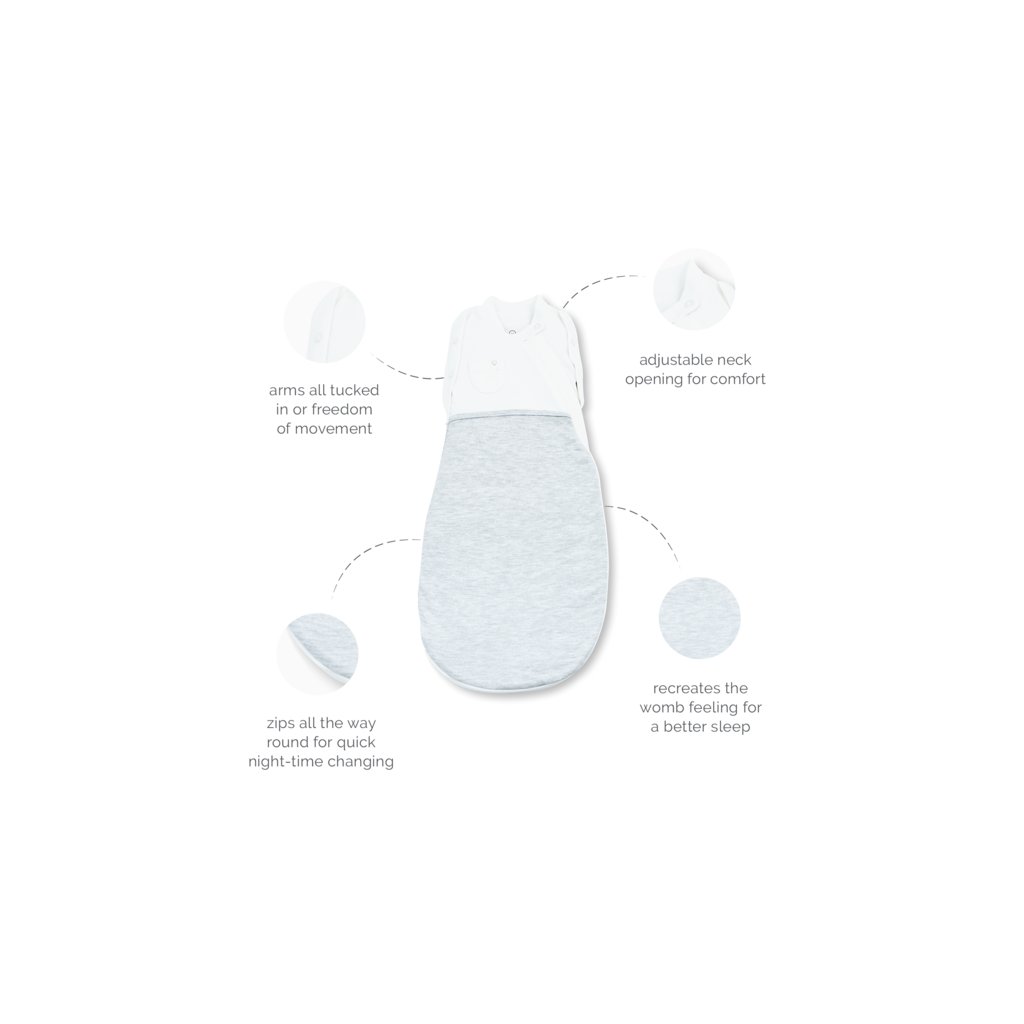 arms all tucked in or freedom of movement

adjustable neck opening for comfort

zips all the way round for quick night-time changing

recreates the womb feeling for a better sleep