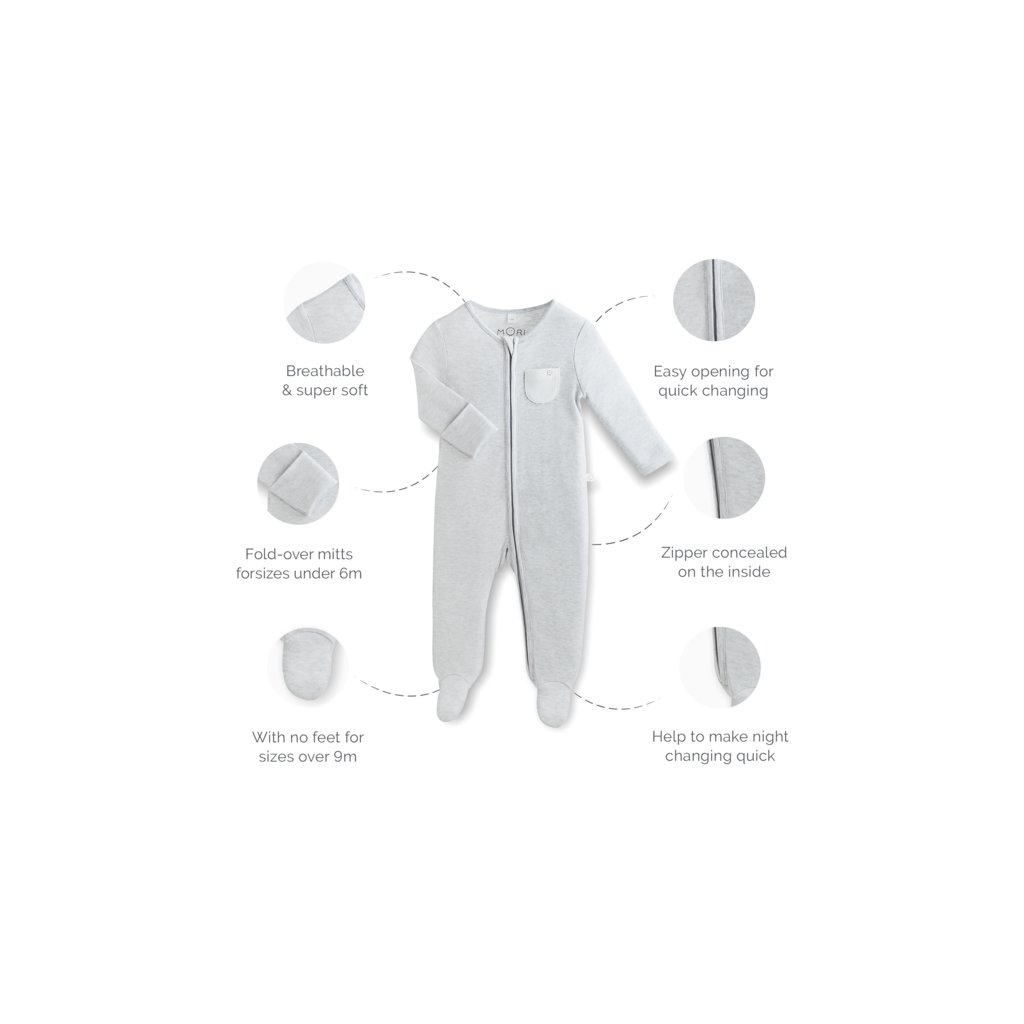 MORI

Breathable
& super soft

Fold-over mitts
forsizes under 6m

With no feet for
sizes over 9m

Easy opening for
quick changing

Zipper concealed
on the inside

Help to make night
changing quick