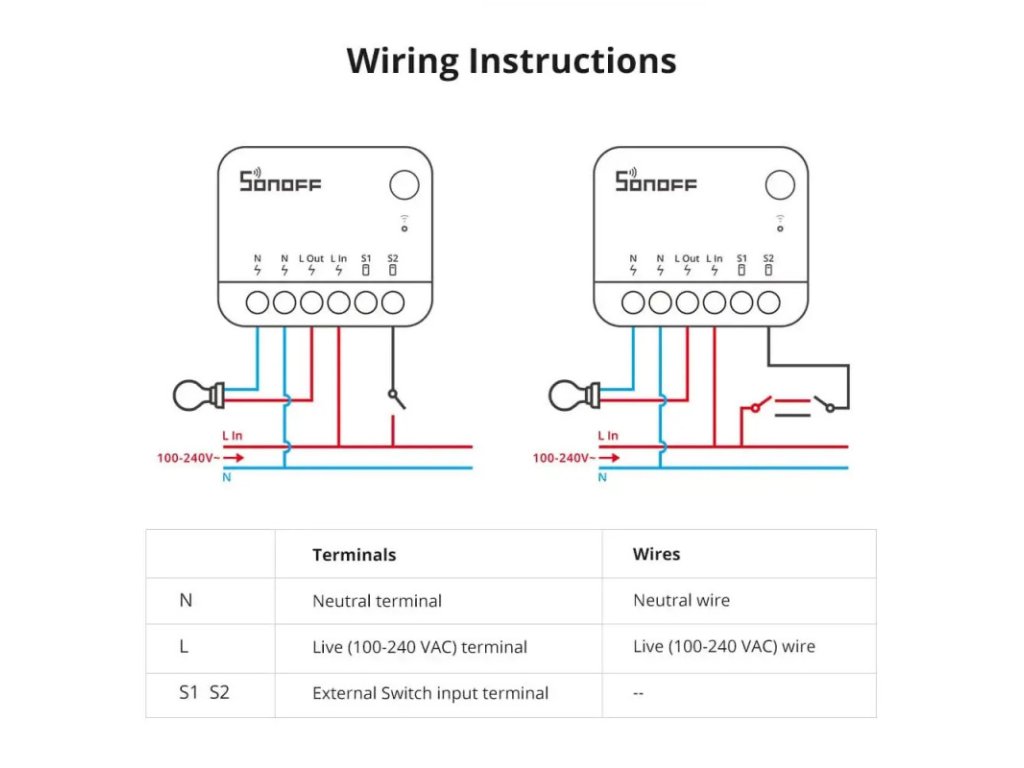 Wiring Instructions

SONOFF

N N L Out L In S1 S2

L In
100-240V~
N

SONOFF

N N L Out L In S1 S2

L In
100-240V~
N

| | Terminals | Wires |
|---|---|---|
| N | Neutral terminal | Neutral wire |
| L | Live (100-240 VAC) terminal | Live (100-240 VAC) wire |
| S1 S2 | External Switch input terminal | -- |