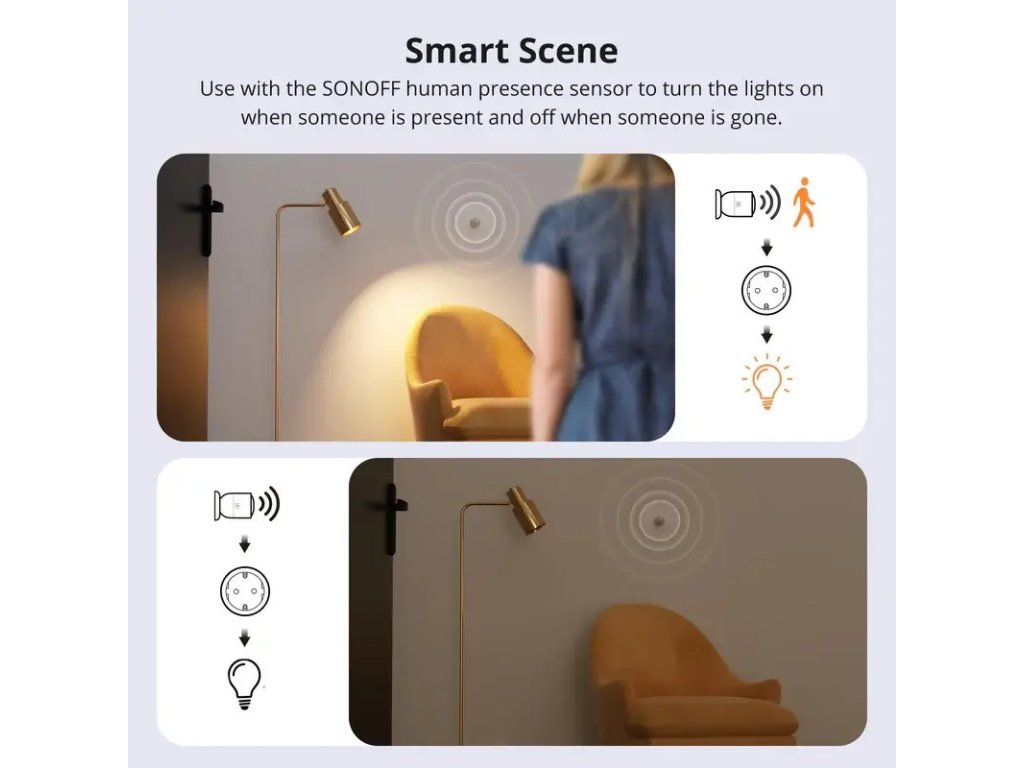 Smart Scene

Use with the SONOFF human presence sensor to turn the lights on when someone is present and off when someone is gone.