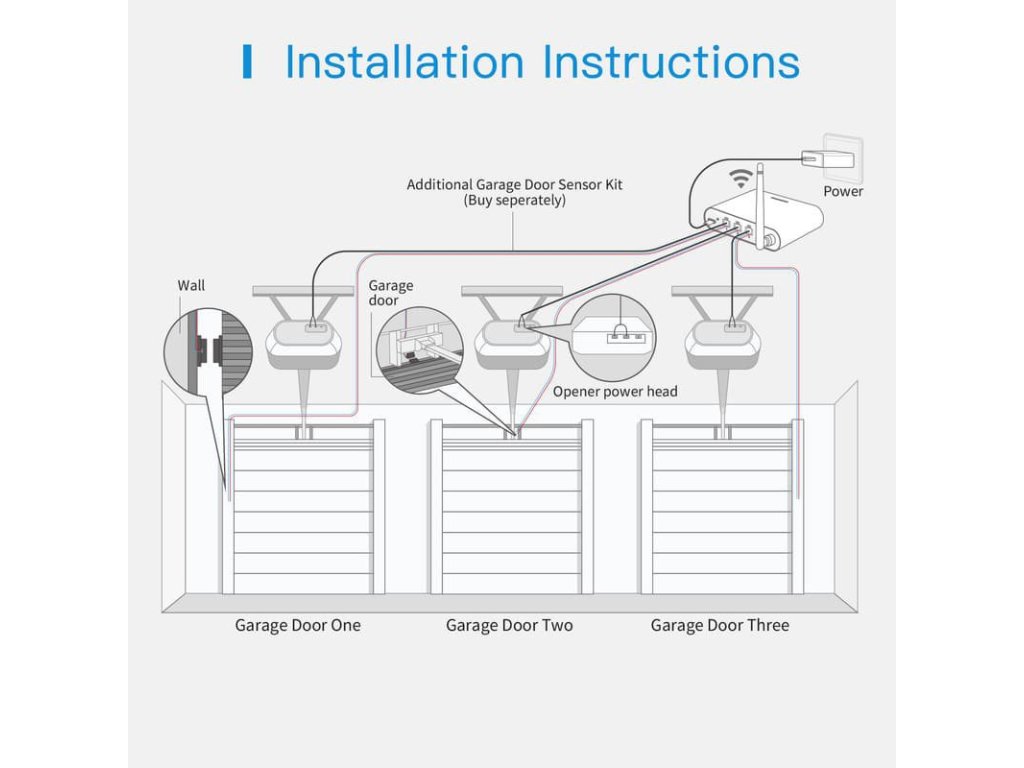 Installation Instructions

Additional Garage Door Sensor Kit
(Buy seperately)

Power

Wall

Garage door

Opener power head

Garage Door One

Garage Door Two

Garage Door Three