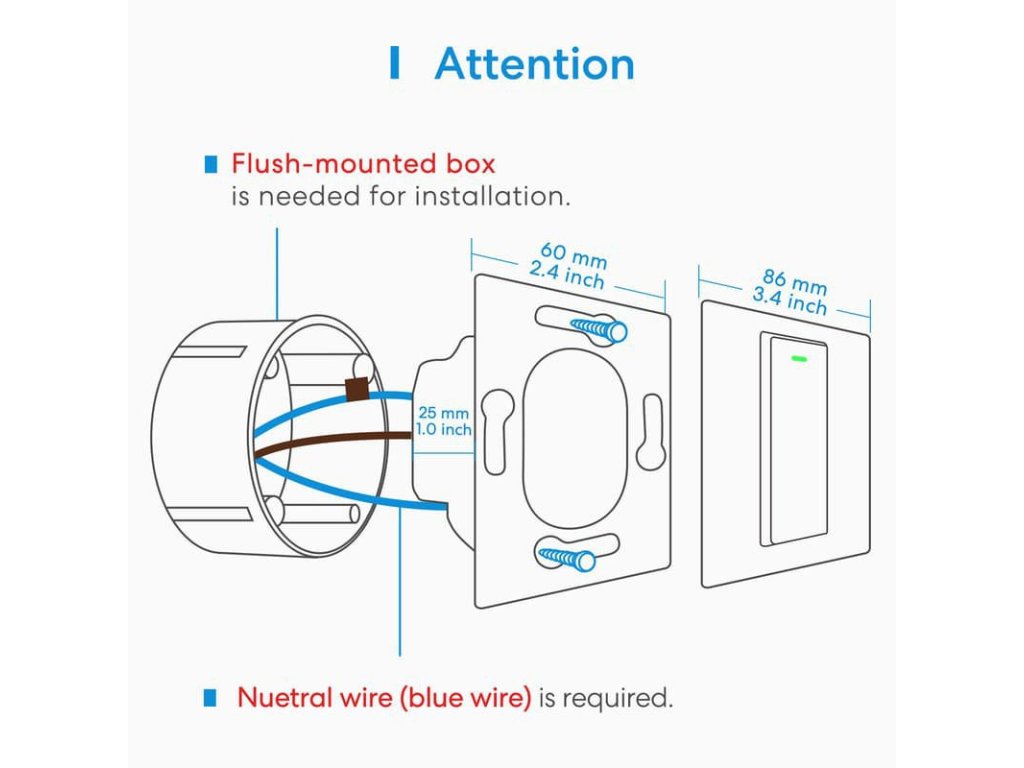 Attention

Flush-mounted box is needed for installation.

60 mm
2.4 inch

86 mm
3.4 inch

25 mm
1.0 inch

Nuetral wire (blue wire) is required.