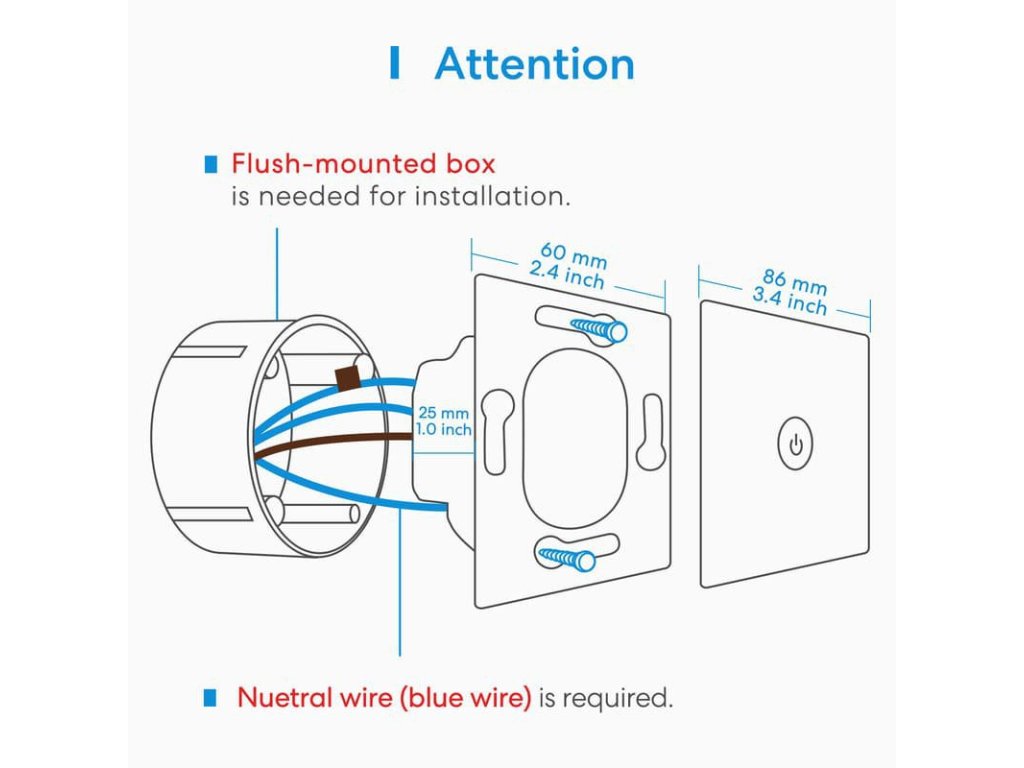 Attention

Flush-mounted box is needed for installation.

60 mm
2.4 inch

86 mm
3.4 inch

25 mm
1.0 inch

Nuetral wire (blue wire) is required.