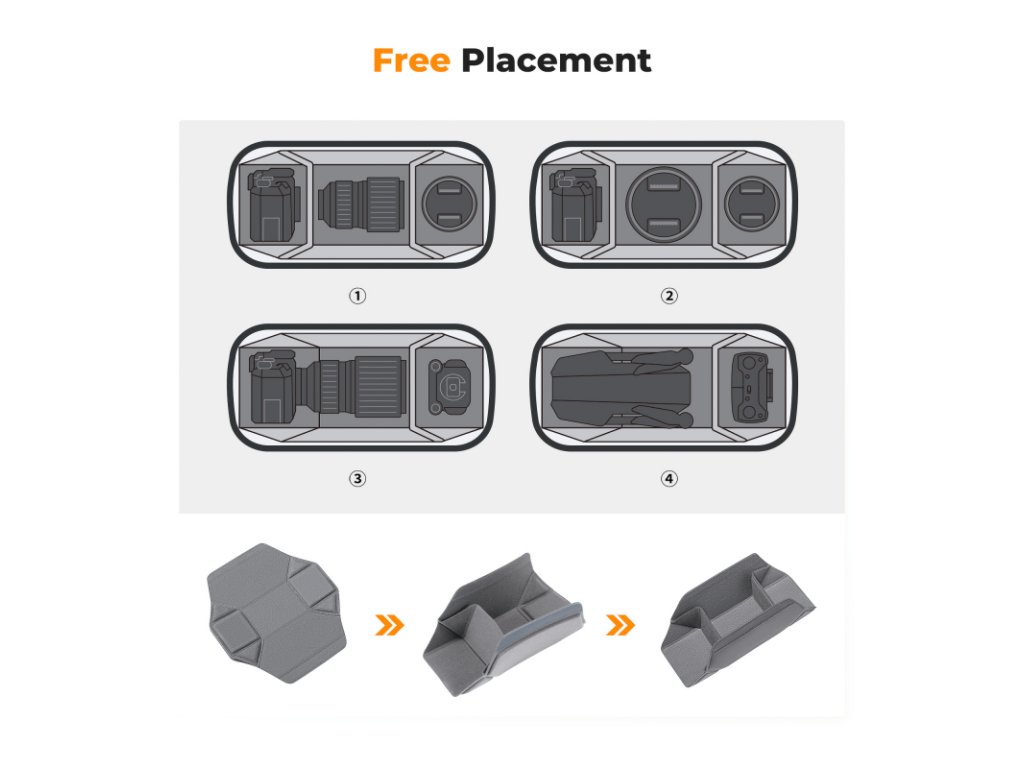 Free Placement

①

②

③

④