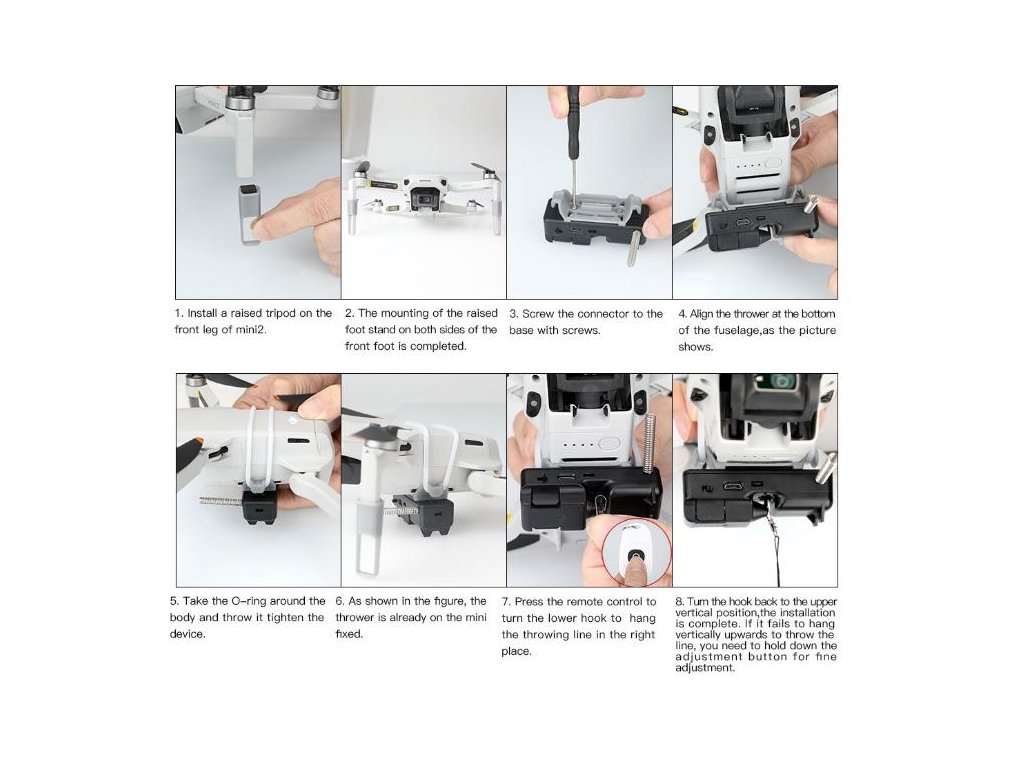 1. Install a raised tripod on the front leg of mini2.

2. The mounting of the raised foot stand on both sides of the front foot is completed.

3. Screw the connector to the base with screws.

4. Align the thrower at the bottom of the fuselage,as the picture shows.

5. Take the O-ring around the body and throw it tighten the device.

6. As shown in the figure, the thrower is already on the mini fixed.

7. Press the remote control to turn the lower hook to hang the throwing line in the right place.

8. Turn the hook back to the upper vertical position,the installation is complete. If it fails to hang vertically upwards to throw the line, you need to hold down the adjustment button for fine adjustment.