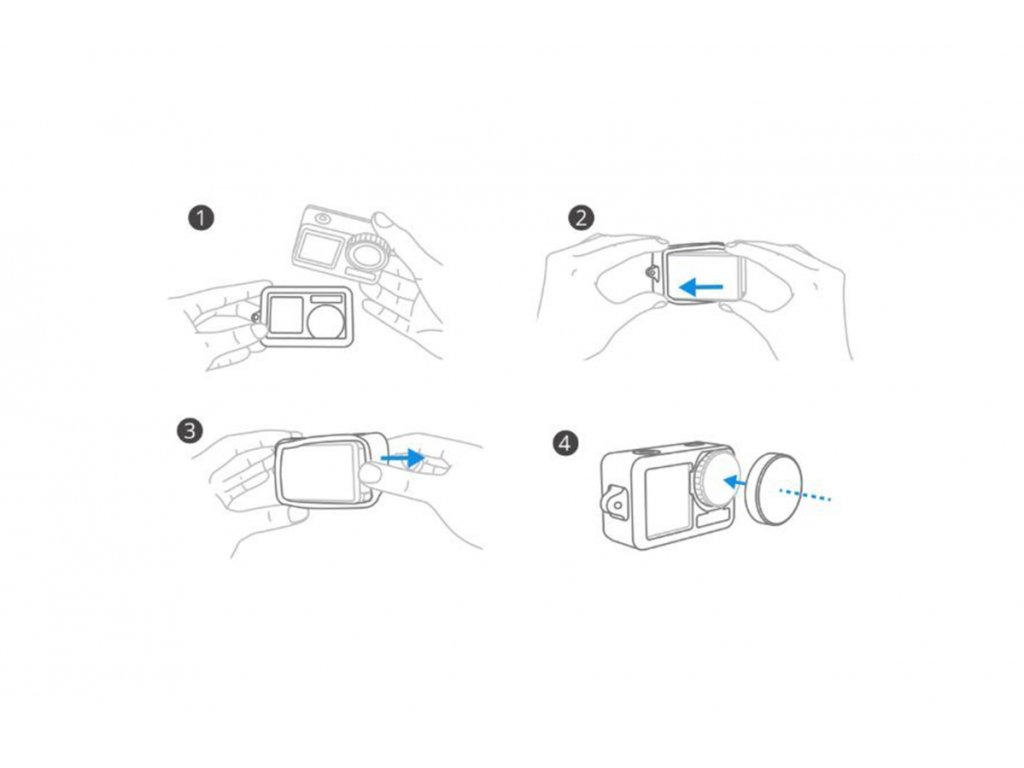 1

2

3

4