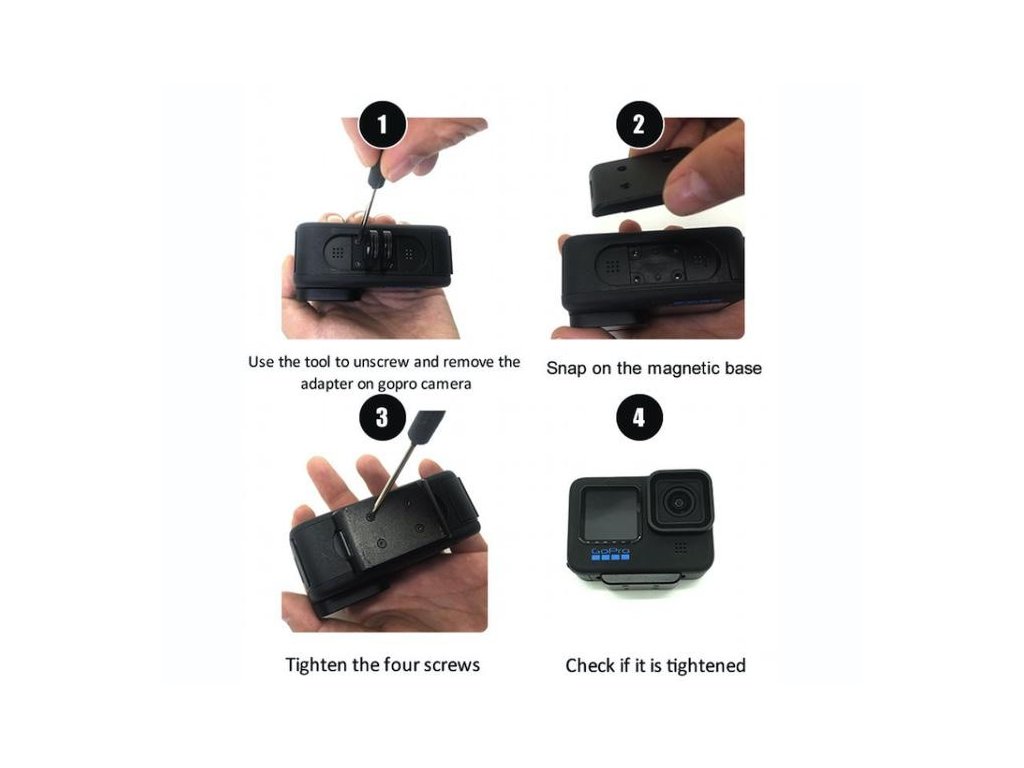 1

Use the tool to unscrew and remove the adapter on gopro camera

2

Snap on the magnetic base

3

Tighten the four screws

4

GoPro

Check if it is tightened