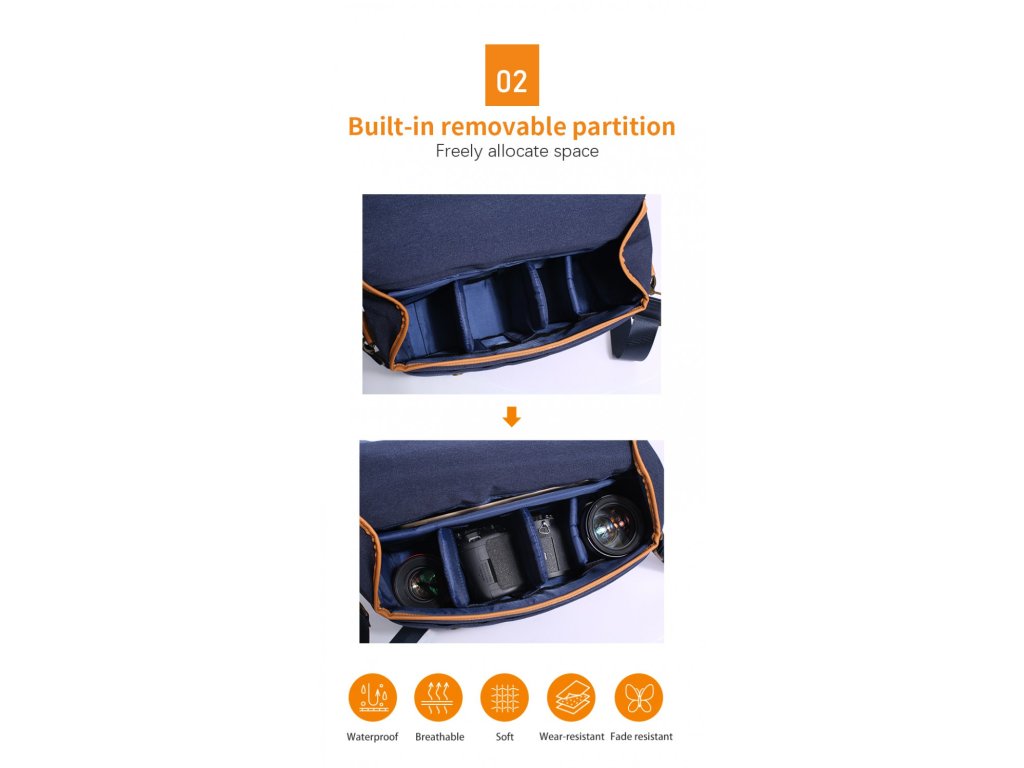 02

Built-in removable partition

Freely allocate space

Waterproof Breathable Soft Wear-resistant Fade resistant